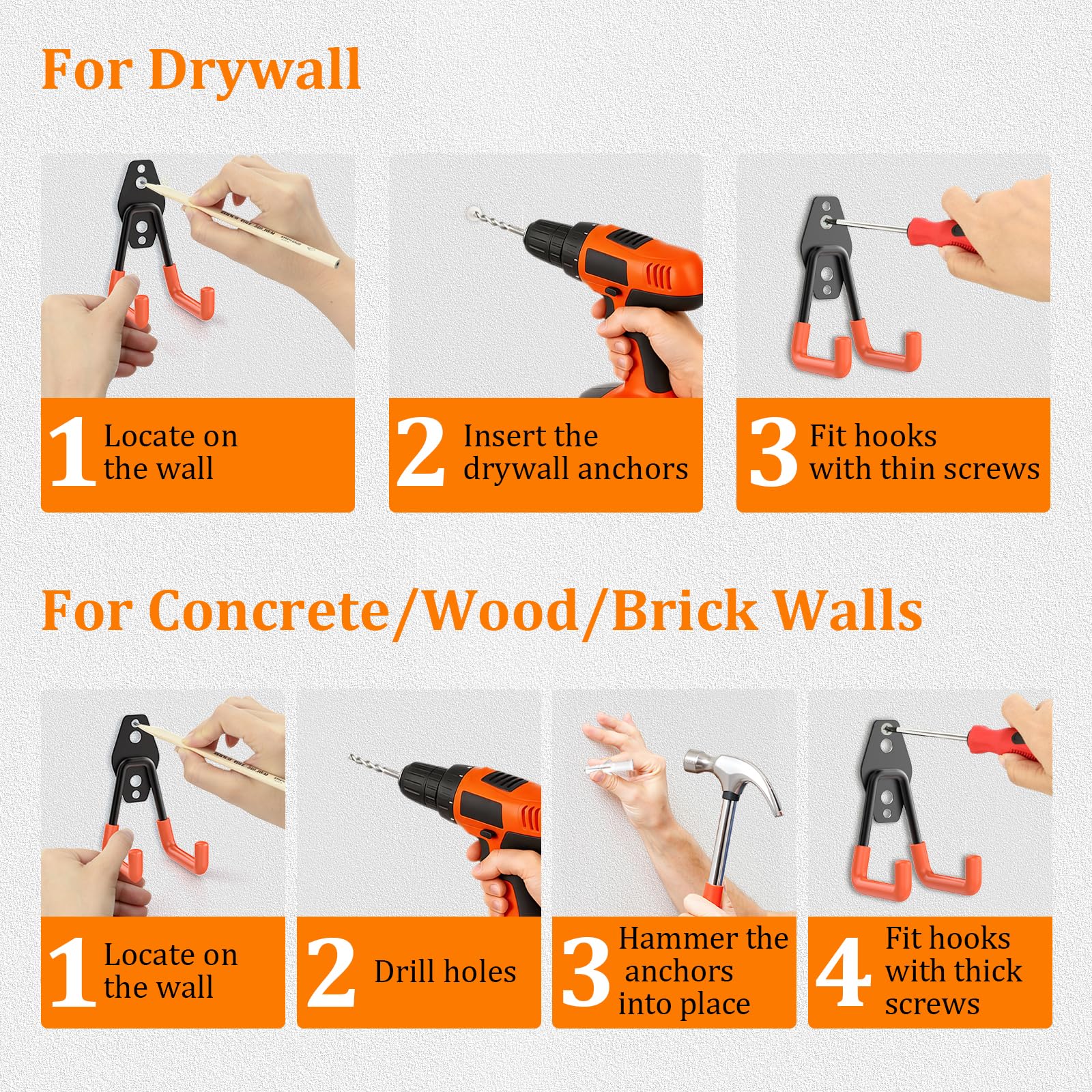 For Drywall

1 Locate on the wall

2 Insert the drywall anchors

3 Fit hooks with thin screws

For Concrete/Wood/Brick Walls

1 Locate on the wall

2 Drill holes

3 Hammer the anchors into place

4 Fit hooks with thick screws