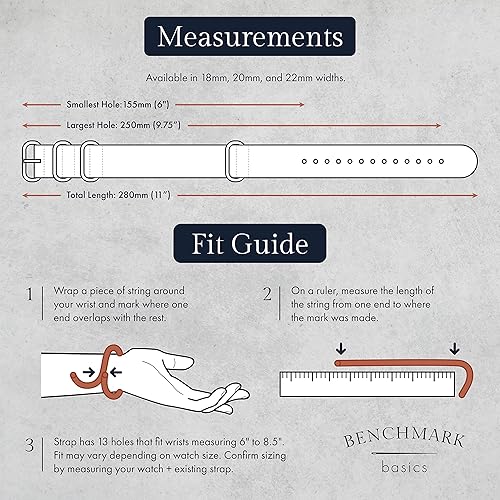 Measurements

Available in 18mm, 20mm, and 22mm widths.

Smallest Hole: 155mm (6")

Largest Hole: 250mm (9.75")

Total Length: 280mm (11")

Fit Guide

1 Wrap a piece of string around your wrist and mark where one end overlaps with the rest.

2 On a ruler, measure the length of the string from one end to where the mark was made.

3 Strap has 13 holes that fit wrists measuring 6" to 8.5". Fit may vary depending on watch size. Confirm sizing by measuring your watch + existing strap.

BENCHMARK basics