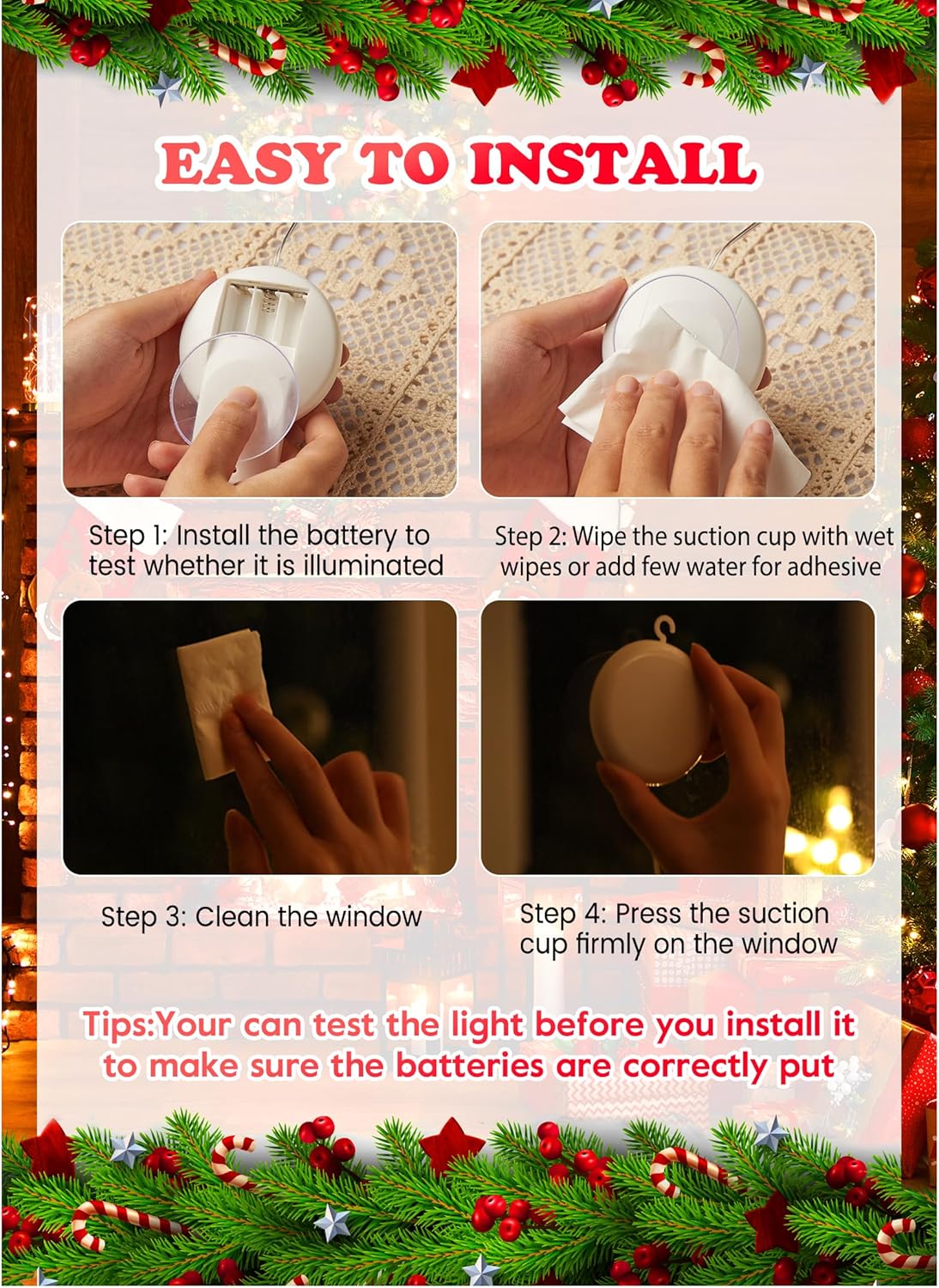 EASY TO INSTALL

Step 1: Install the battery to test whether it is illuminated

Step 2: Wipe the suction cup with wet wipes or add few water for adhesive

Step 3: Clean the window

Step 4: Press the suction cup firmly on the window

Tips:Your can test the light before you install it to make sure the batteries are correctly put