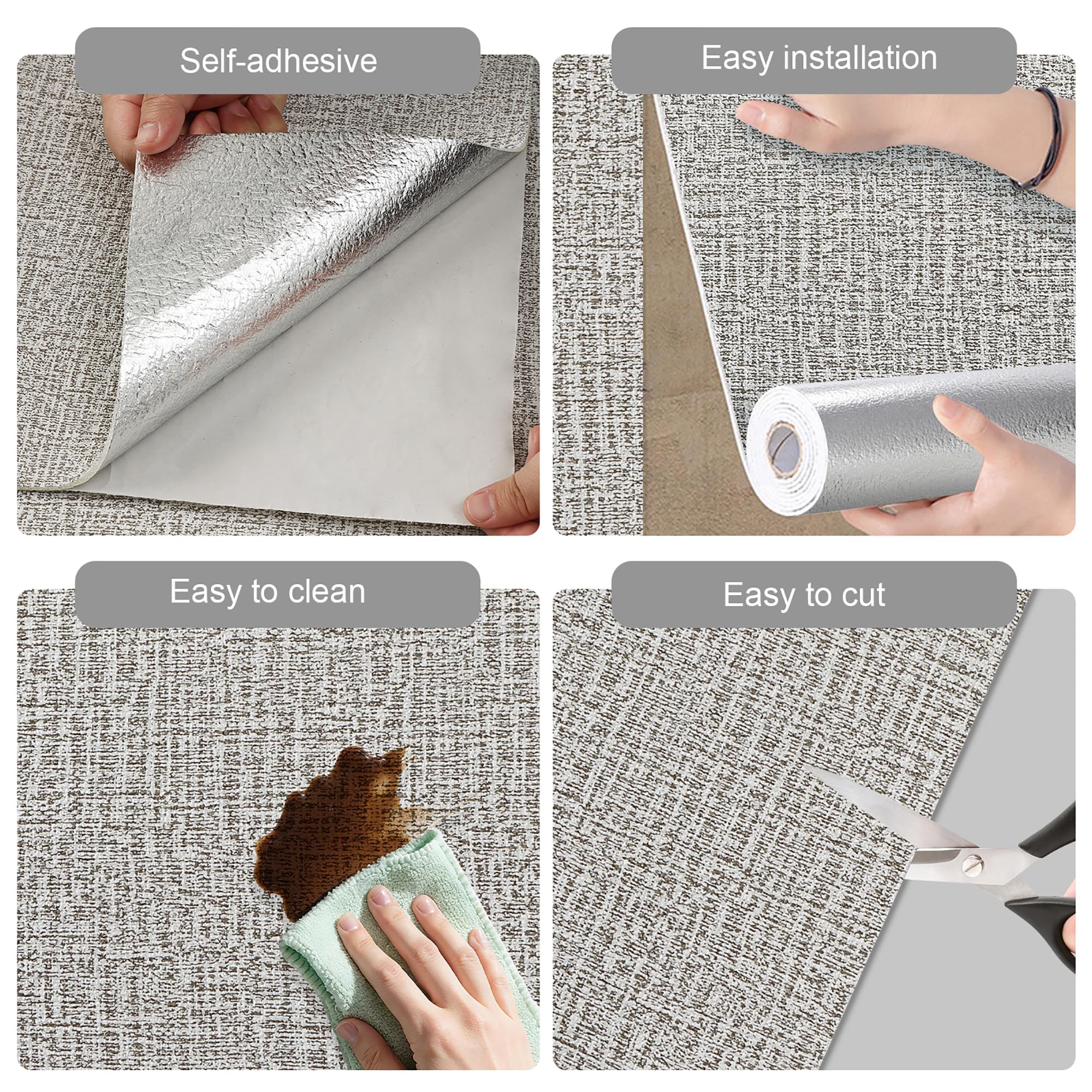 Self-adhesive

Easy installation

Easy to clean

Easy to cut