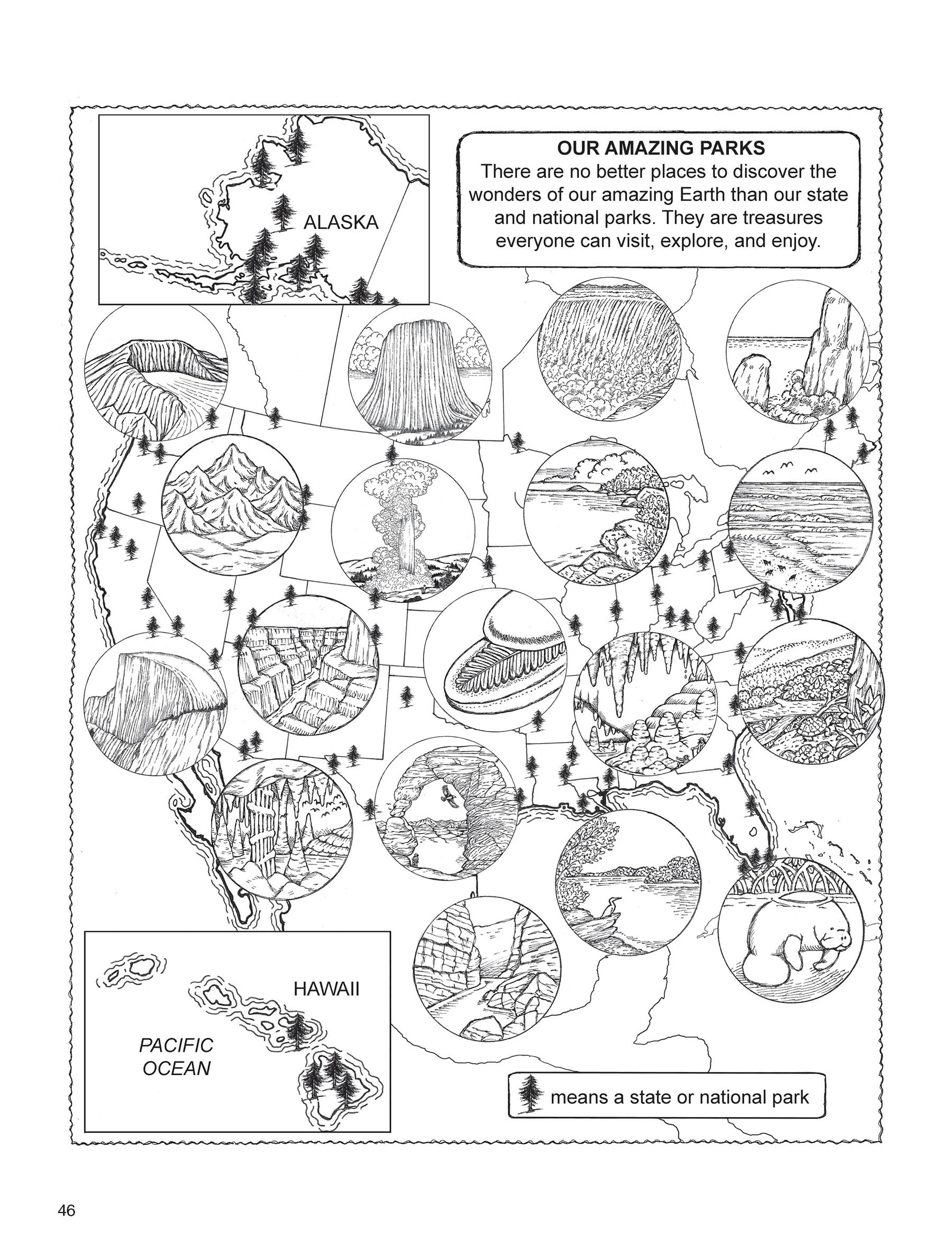 ALASKA

OUR AMAZING PARKS
There are no better places to discover the wonders of our amazing Earth than our state and national parks. They are treasures everyone can visit, explore, and enjoy.

HAWAII

PACIFIC OCEAN

means a state or national park

46