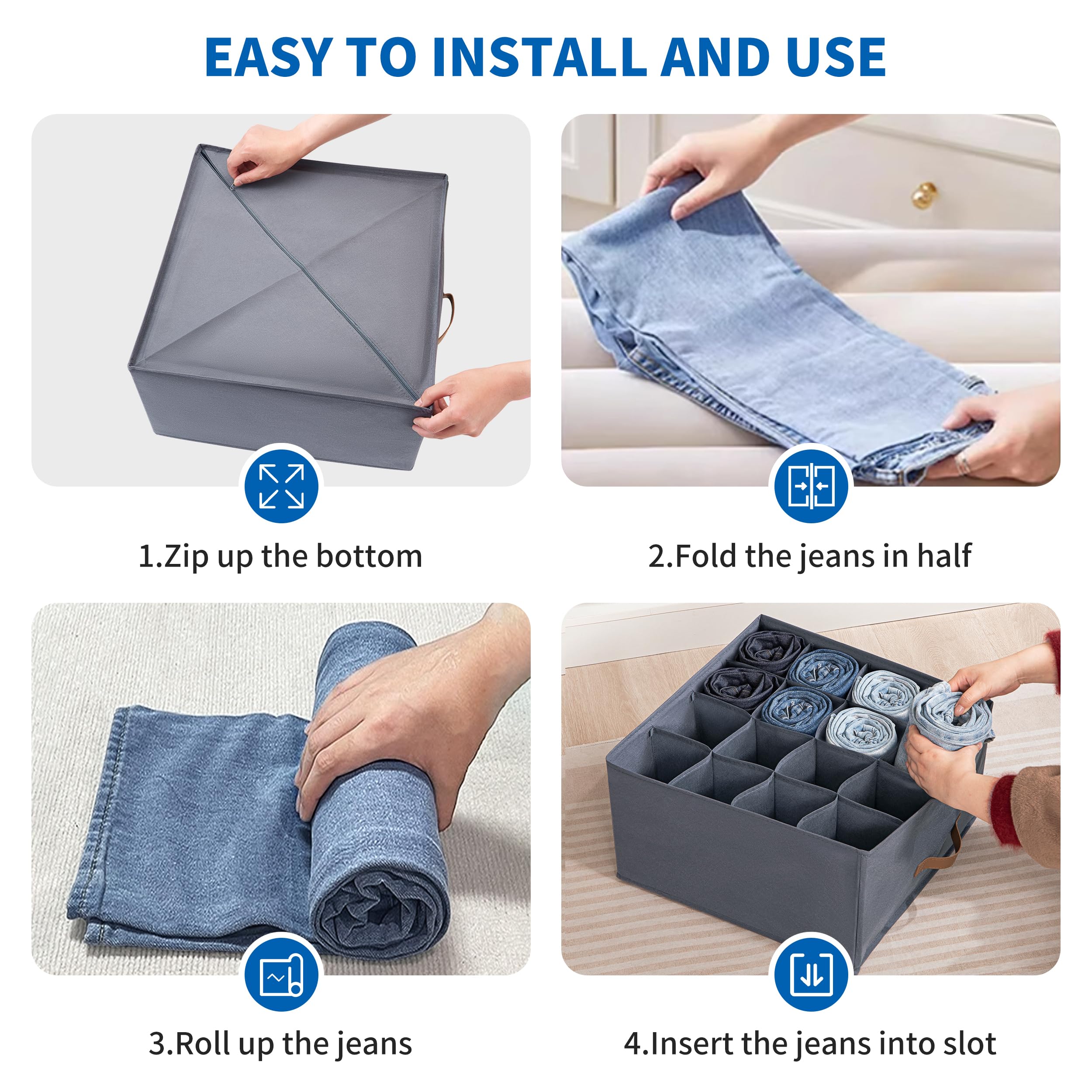 EASY TO INSTALL AND USE

1.Zip up the bottom

2.Fold the jeans in half

3.Roll up the jeans

4.Insert the jeans into slot