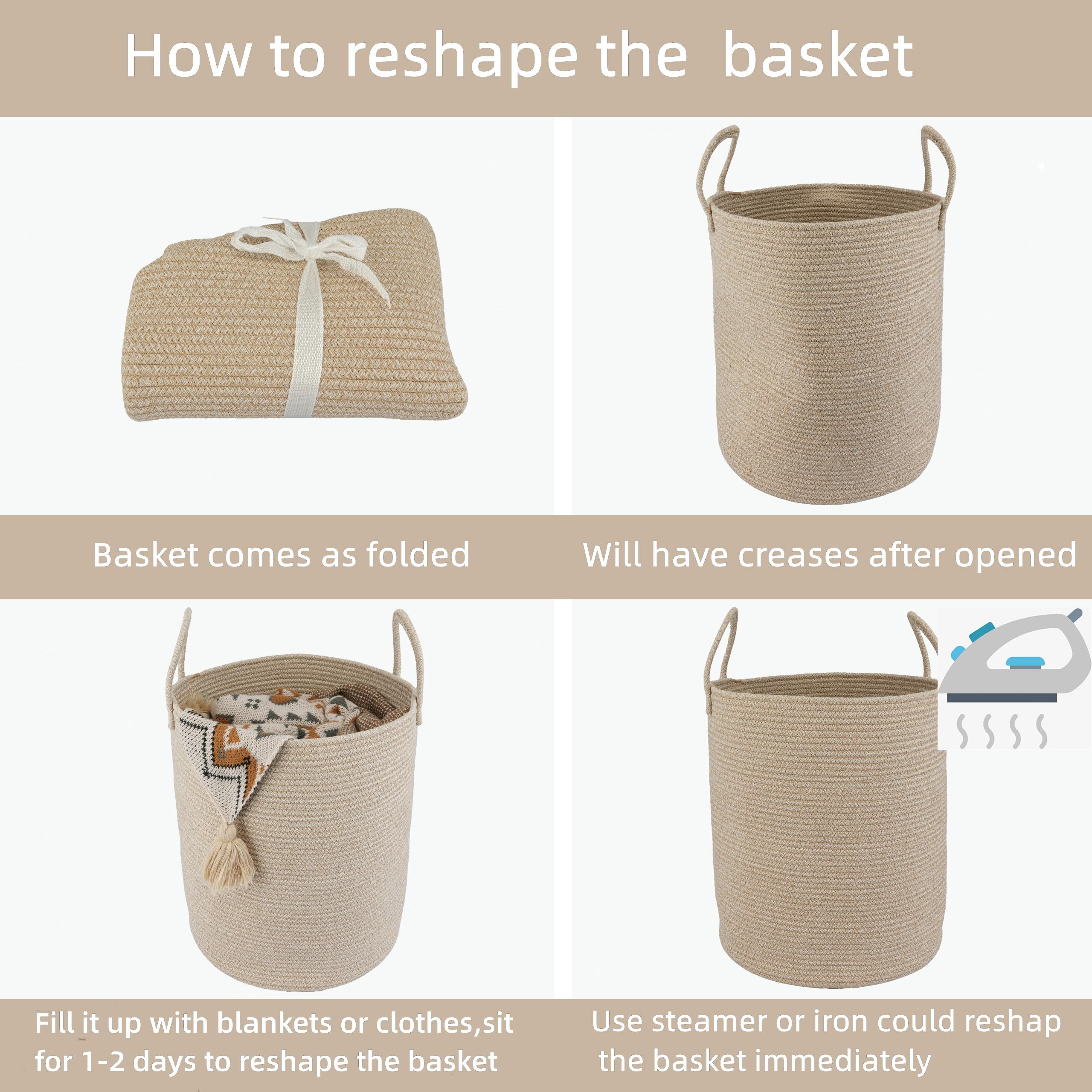 How to reshape the basket

Basket comes as folded

Will have creases after opened

Fill it up with blankets or clothes,sit for 1-2 days to reshape the basket

Use steamer or iron could reshap the basket immediately