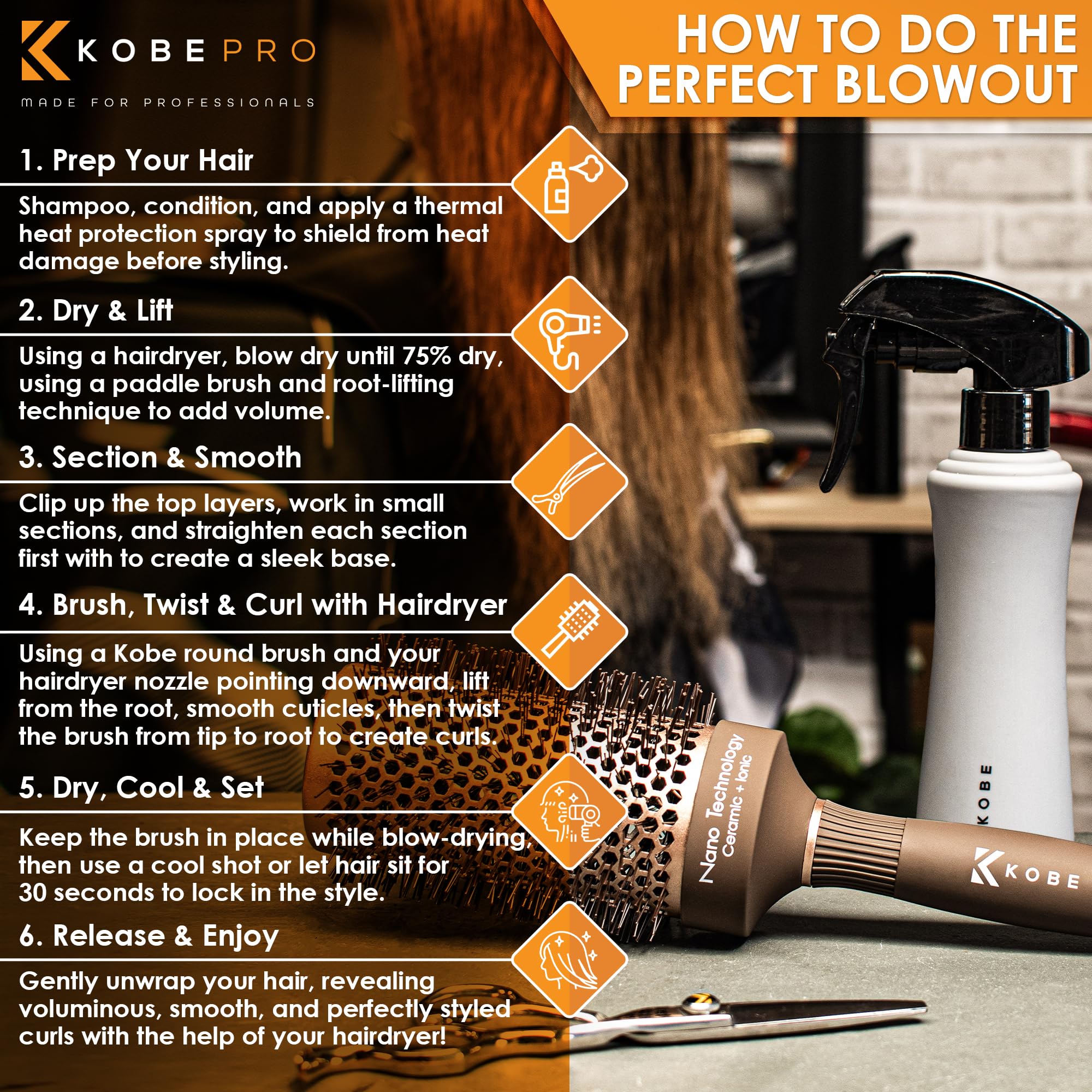 KOBE PRO

MADE FOR PROFESSIONALS

HOW TO DO THE PERFECT BLOWOUT

1. Prep Your Hair

Shampoo, condition, and apply a thermal heat protection spray to shield from heat damage before styling.

2. Dry & Lift

Using a hairdryer, blow dry until 75% dry, using a paddle brush and root-lifting technique to add volume.

3. Section & Smooth

Clip up the top layers, work in small sections, and straighten each section first with to create a sleek base.

4. Brush, Twist & Curl with Hairdryer

Using a Kobe round brush and your hairdryer nozzle pointing downward, lift from the root, smooth cuticles, then twist the brush from tip to root to create curls.

5. Dry, Cool & Set

Keep the brush in place while blow-drying, then use a cool shot or let hair sit for 30 seconds to lock in the style.

6. Release & Enjoy

Gently unwrap your hair, revealing voluminous, smooth, and perfectly styled curls with the help of your hairdryer!

Nano Technology
Ceramic + Ionic

KOBE

KOBE