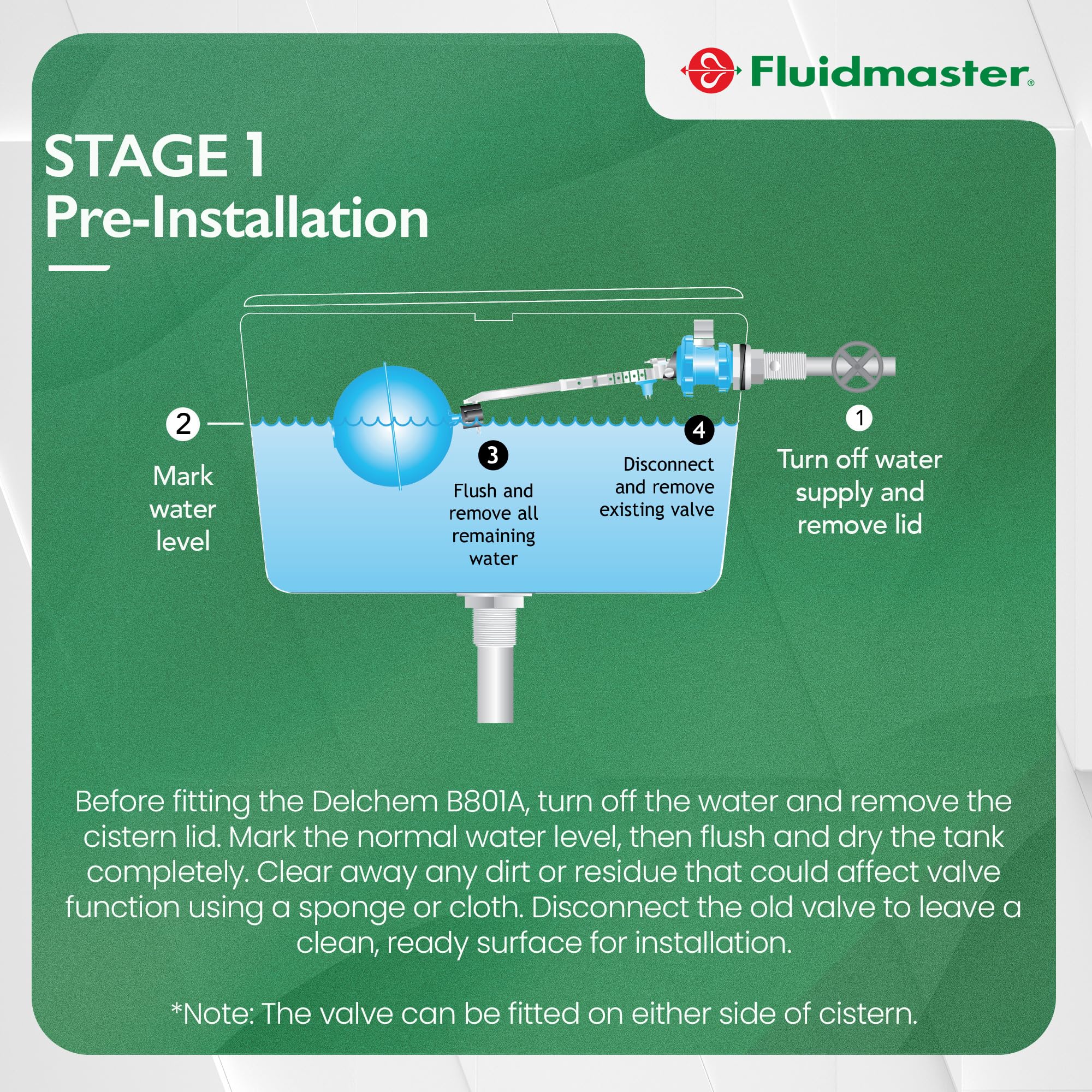 Fluidmaster®

STAGE 1
Pre-Installation

2
Mark water level

3
Flush and remove all remaining water

4
Disconnect and remove existing valve

1
Turn off water supply and remove lid

Before fitting the Delchem B801A, turn off the water and remove the cistern lid. Mark the normal water level, then flush and dry the tank completely. Clear away any dirt or residue that could affect valve function using a sponge or cloth. Disconnect the old valve to leave a clean, ready surface for installation.

*Note: The valve can be fitted on either side of cistern.