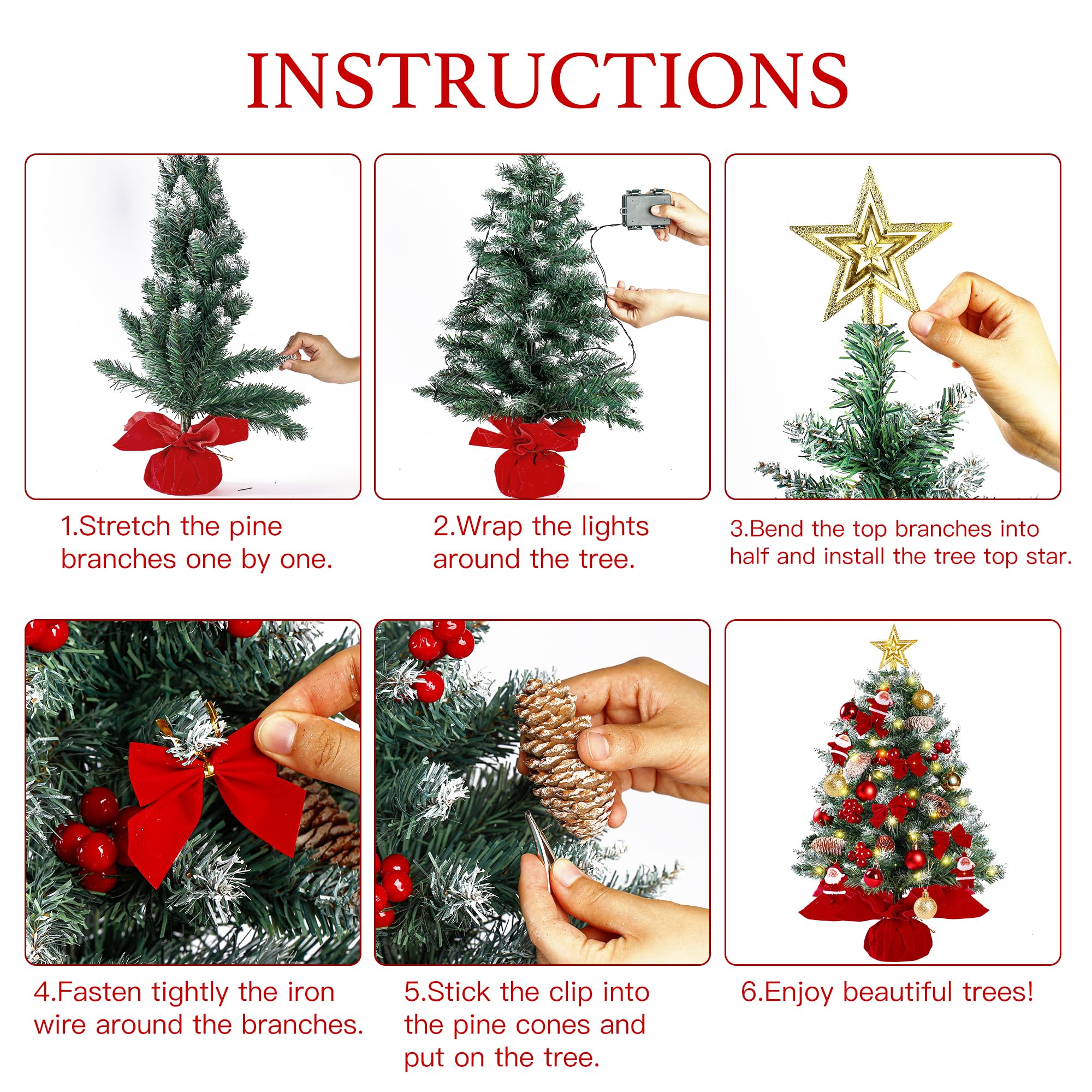 INSTRUCTIONS

1.Stretch the pine branches one by one.

2.Wrap the lights around the tree.

3.Bend the top branches into half and install the tree top star.

4.Fasten tightly the iron wire around the branches.

5.Stick the clip into the pine cones and put on the tree.

6.Enjoy beautiful trees!