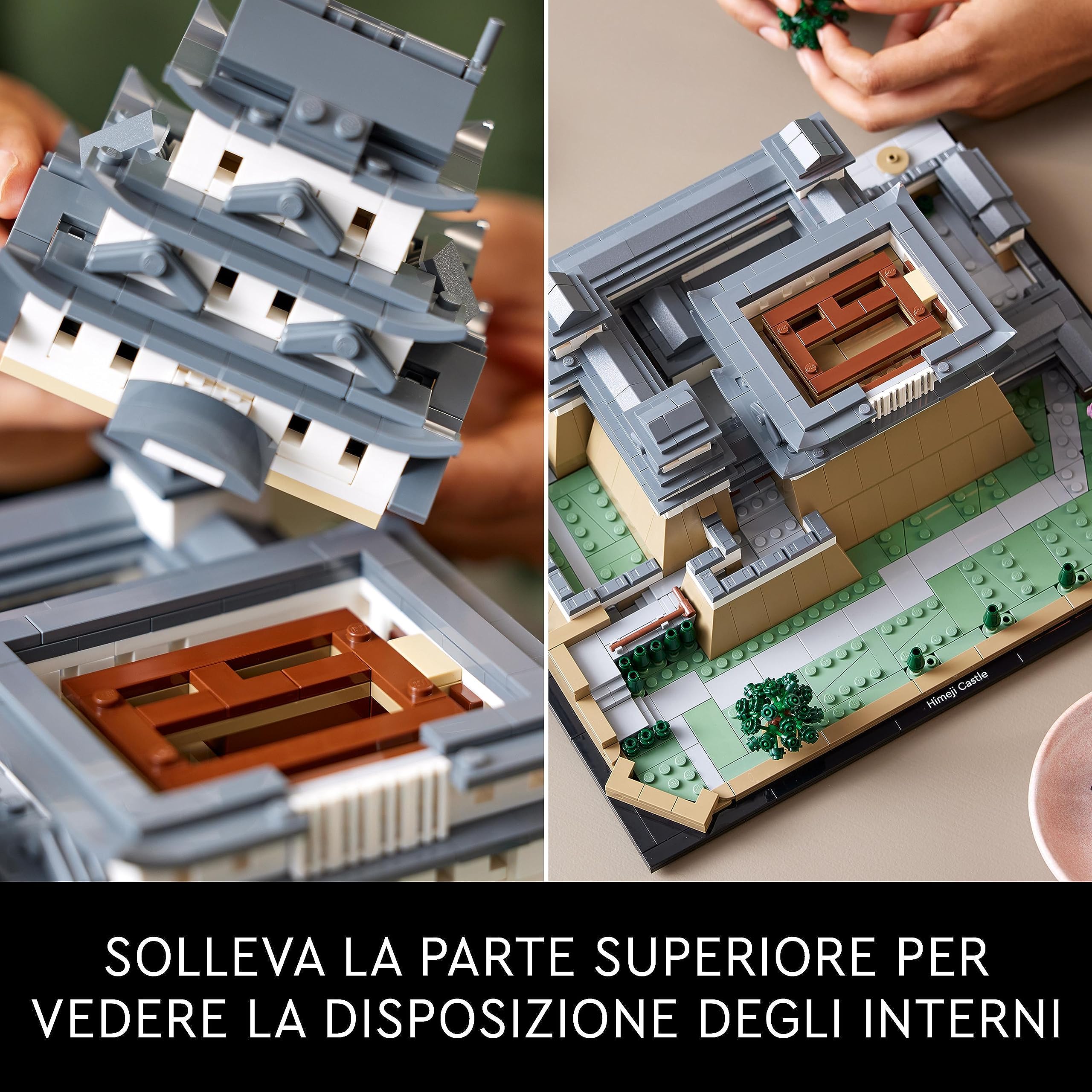 Himeji Castle

SOLLEVA LA PARTE SUPERIORE PER VEDERE LA DISPOSIZIONE DEGLI INTERNI