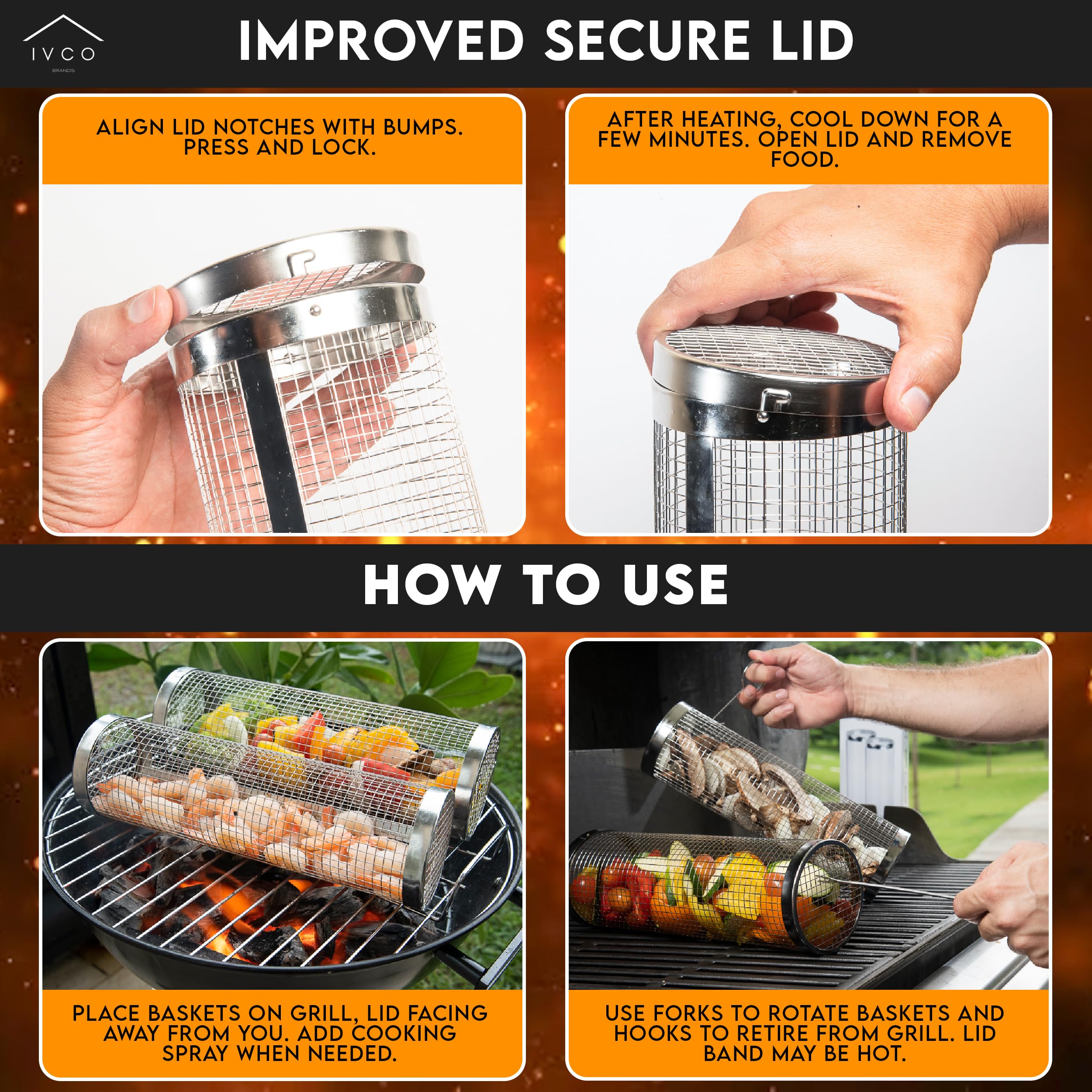 IVCO
BRANDS

IMPROVED SECURE LID

ALIGN LID NOTCHES WITH BUMPS. PRESS AND LOCK.

AFTER HEATING, COOL DOWN FOR A FEW MINUTES. OPEN LID AND REMOVE FOOD.

HOW TO USE

PLACE BASKETS ON GRILL, LID FACING AWAY FROM YOU. ADD COOKING SPRAY WHEN NEEDED.

USE FORKS TO ROTATE BASKETS AND HOOKS TO RETIRE FROM GRILL. LID BAND MAY BE HOT.