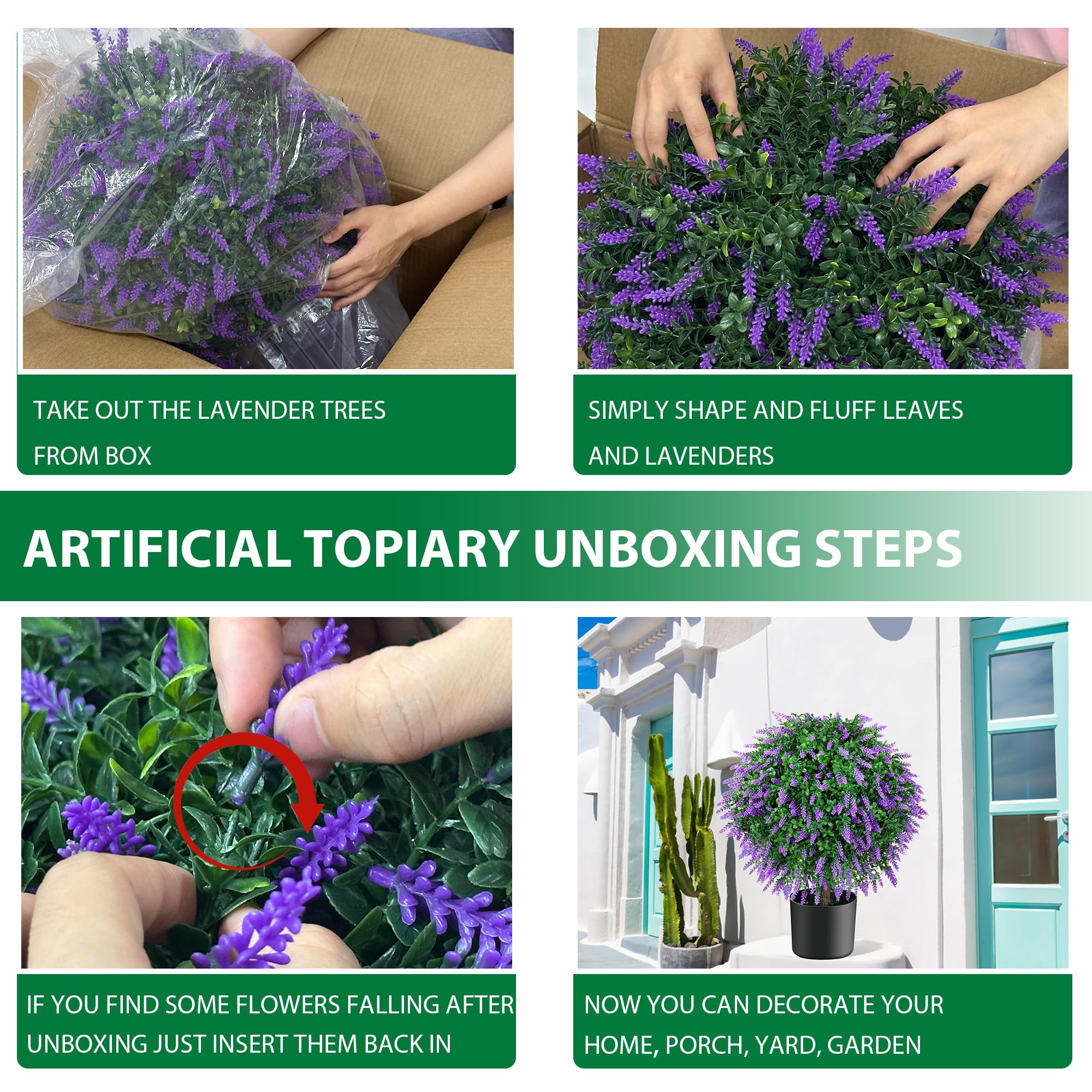 TAKE OUT THE LAVENDER TREES FROM BOX

SIMPLY SHAPE AND FLUFF LEAVES AND LAVENDERS

ARTIFICIAL TOPIARY UNBOXING STEPS

IF YOU FIND SOME FLOWERS FALLING AFTER UNBOXING JUST INSERT THEM BACK IN

NOW YOU CAN DECORATE YOUR HOME, PORCH, YARD, GARDEN