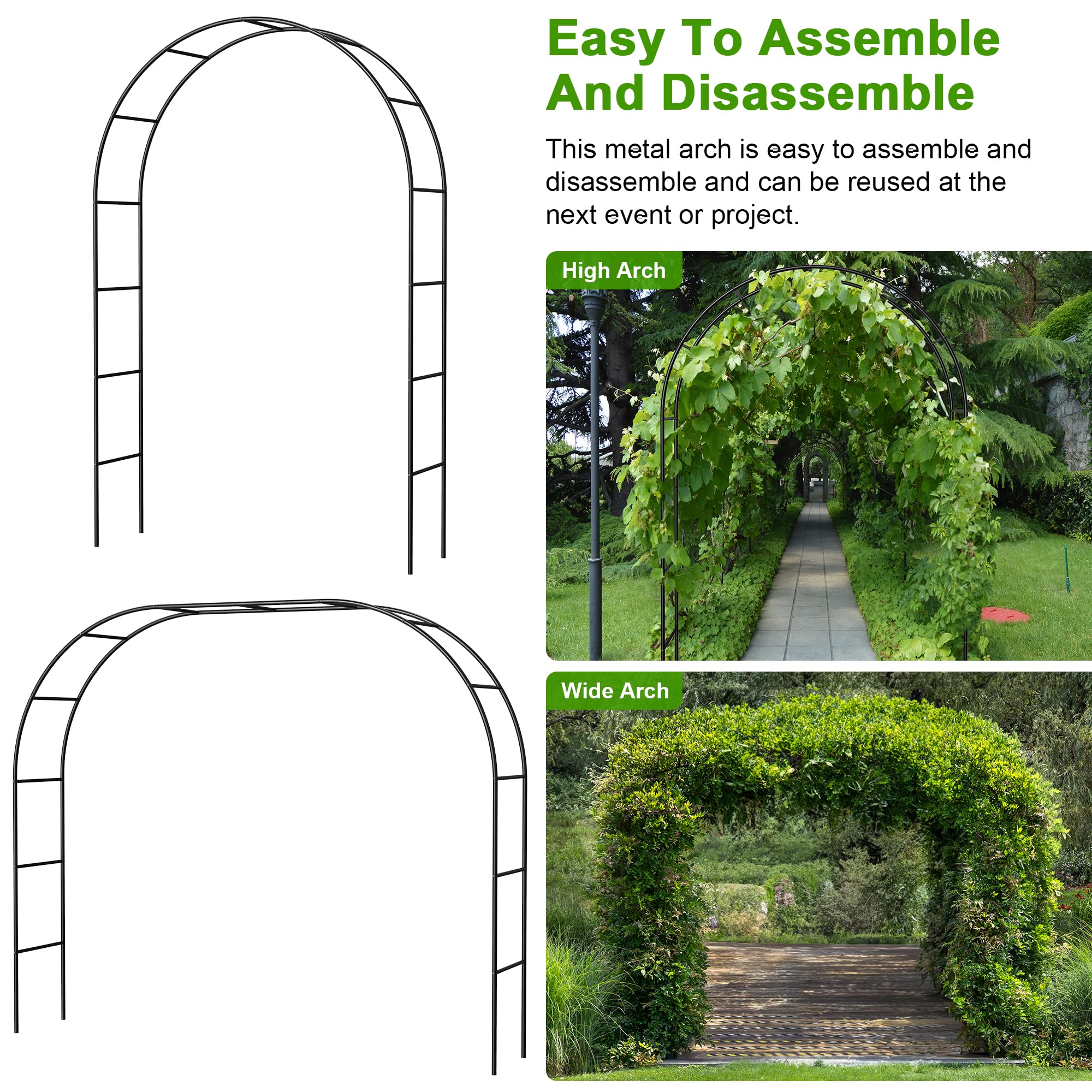 Easy To Assemble And Disassemble

This metal arch is easy to assemble and disassemble and can be reused at the next event or project.

High Arch

Wide Arch