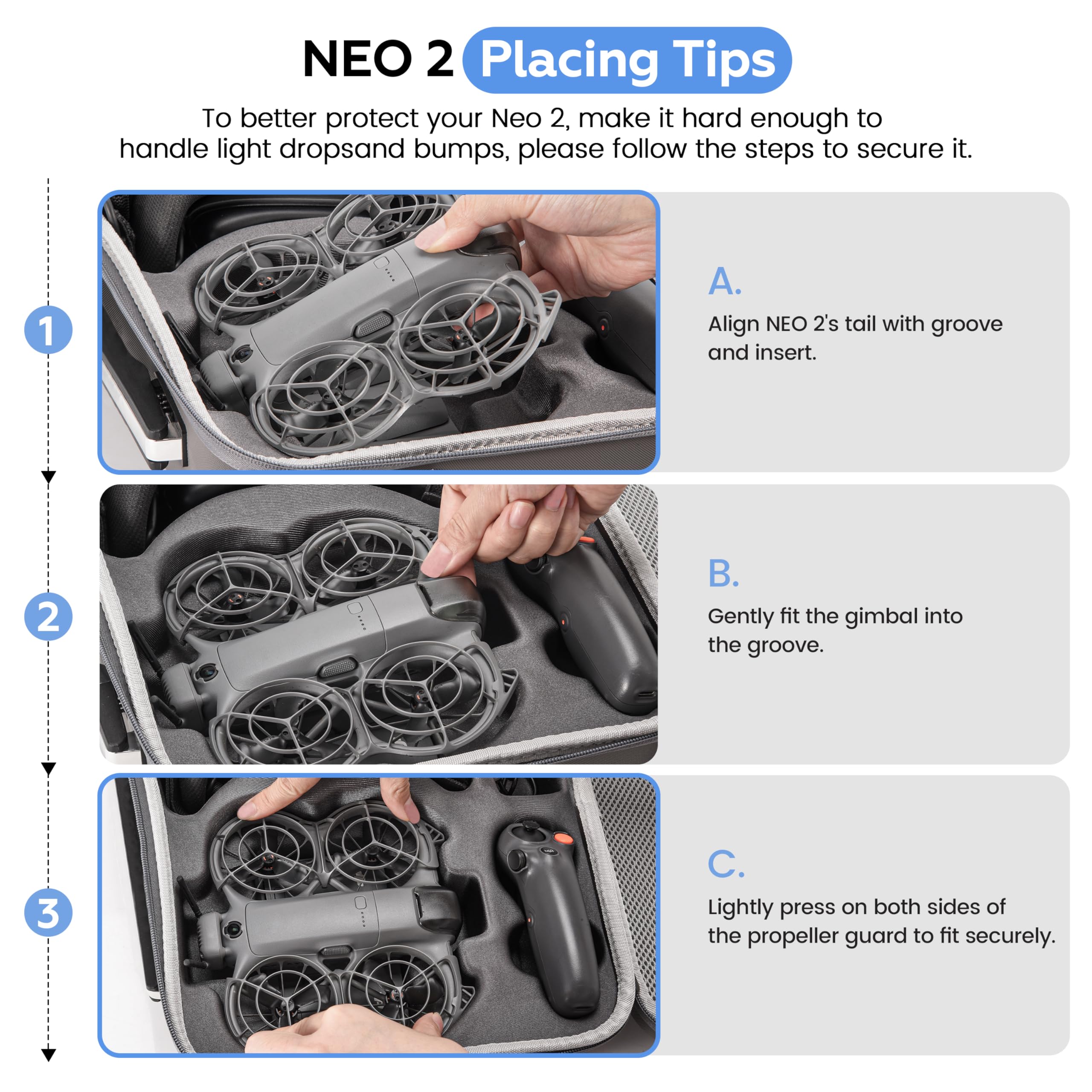 NEO 2 Placing Tips

To better protect your Neo 2, make it hard enough to handle light dropsand bumps, please follow the steps to secure it.

1

A.

Align NEO 2's tail with groove and insert.

2

B.

Gently fit the gimbal into the groove.

3

C.

Lightly press on both sides of the propeller guard to fit securely.