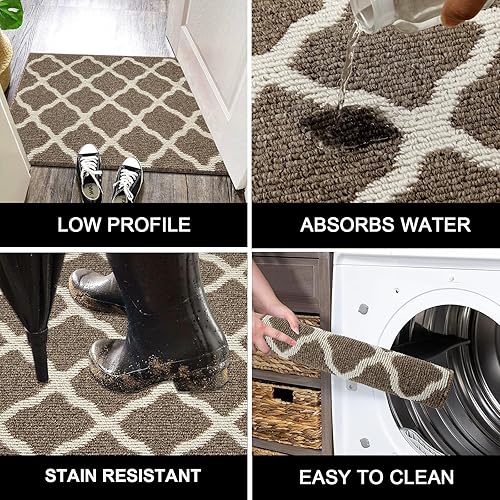 LOW PROFILE

ABSORBS WATER

STAIN RESISTANT

EASY TO CLEAN