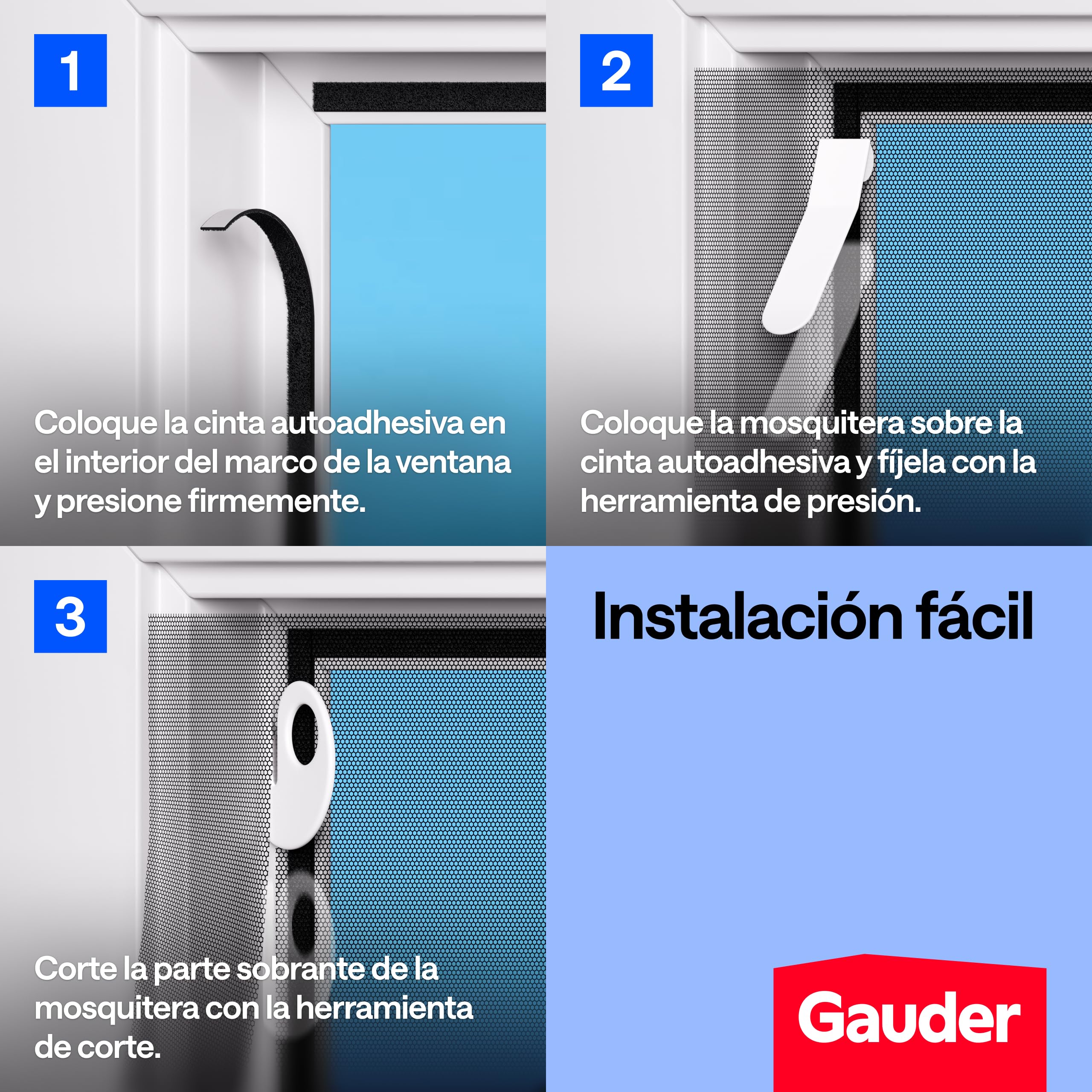 1

Coloque la cinta autoadhesiva en el interior del marco de la ventana y presione firmemente.

2

Coloque la mosquitera sobre la cinta autoadhesiva y fíjela con la herramienta de presión.

3

Corte la parte sobrante de la mosquitera con la herramienta de corte.

Instalación fácil

Gauder