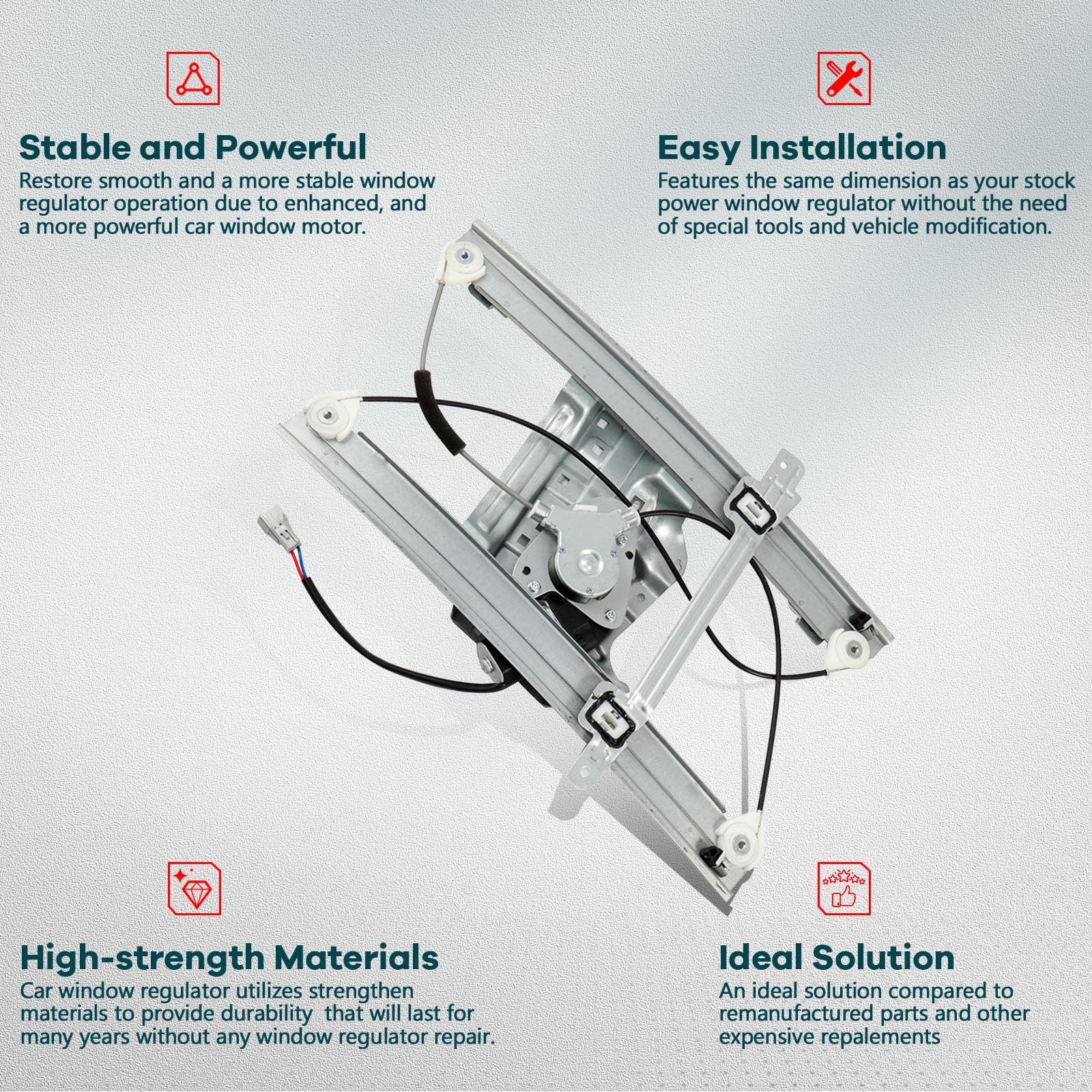 Stable and Powerful
Restore smooth and a more stable window regulator operation due to enhanced, and a more powerful car window motor.

Easy Installation
Features the same dimension as your stock power window regulator without the need of special tools and vehicle modification.

High-strength Materials
Car window regulator utilizes strengthen materials to provide durability that will last for many years without any window regulator repair.

Ideal Solution
An ideal solution compared to remanufactured parts and other expensive repalements