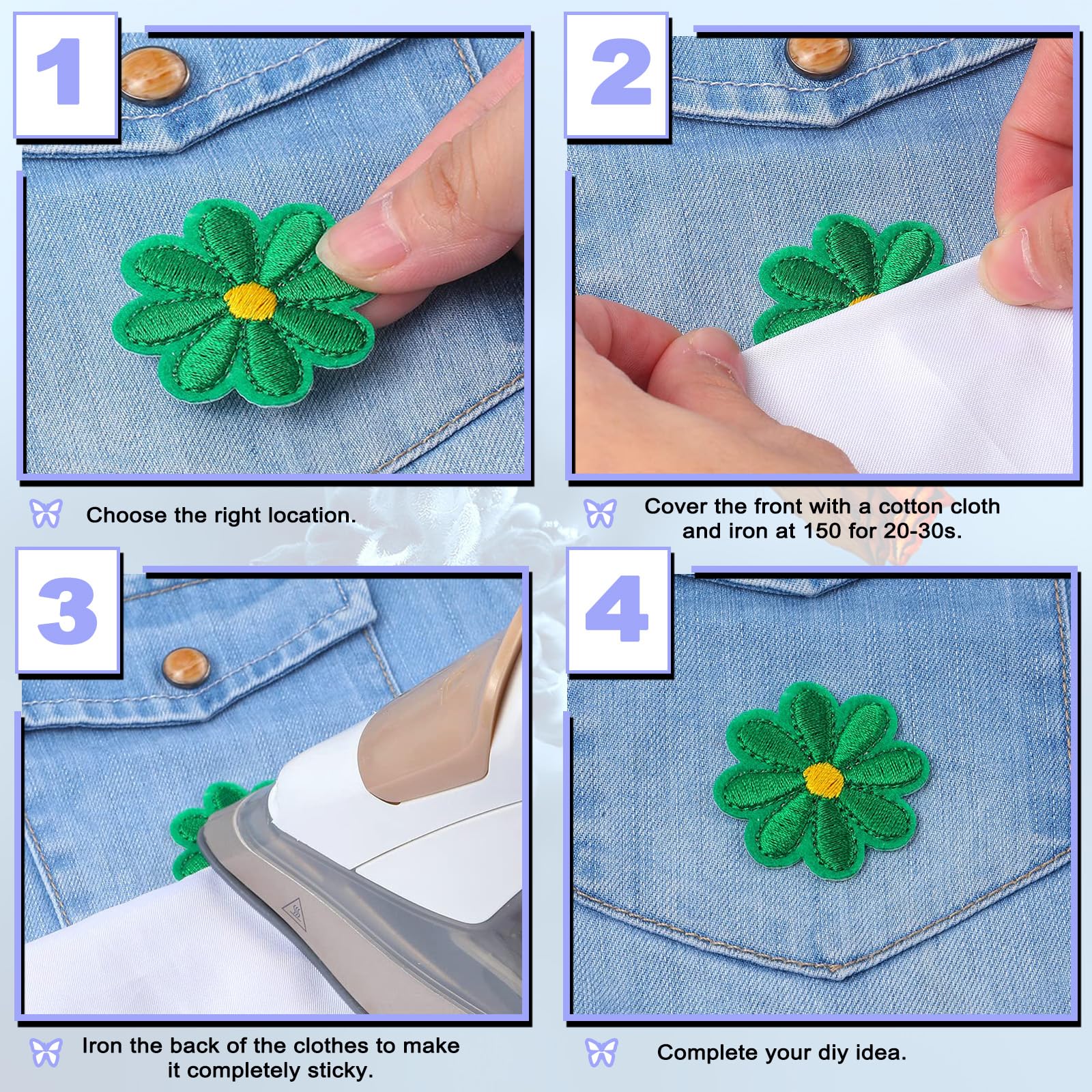 1

Choose the right location.

2

Cover the front with a cotton cloth and iron at 150 for 20-30s.

3

Iron the back of the clothes to make it completely sticky.

4

Complete your diy idea.