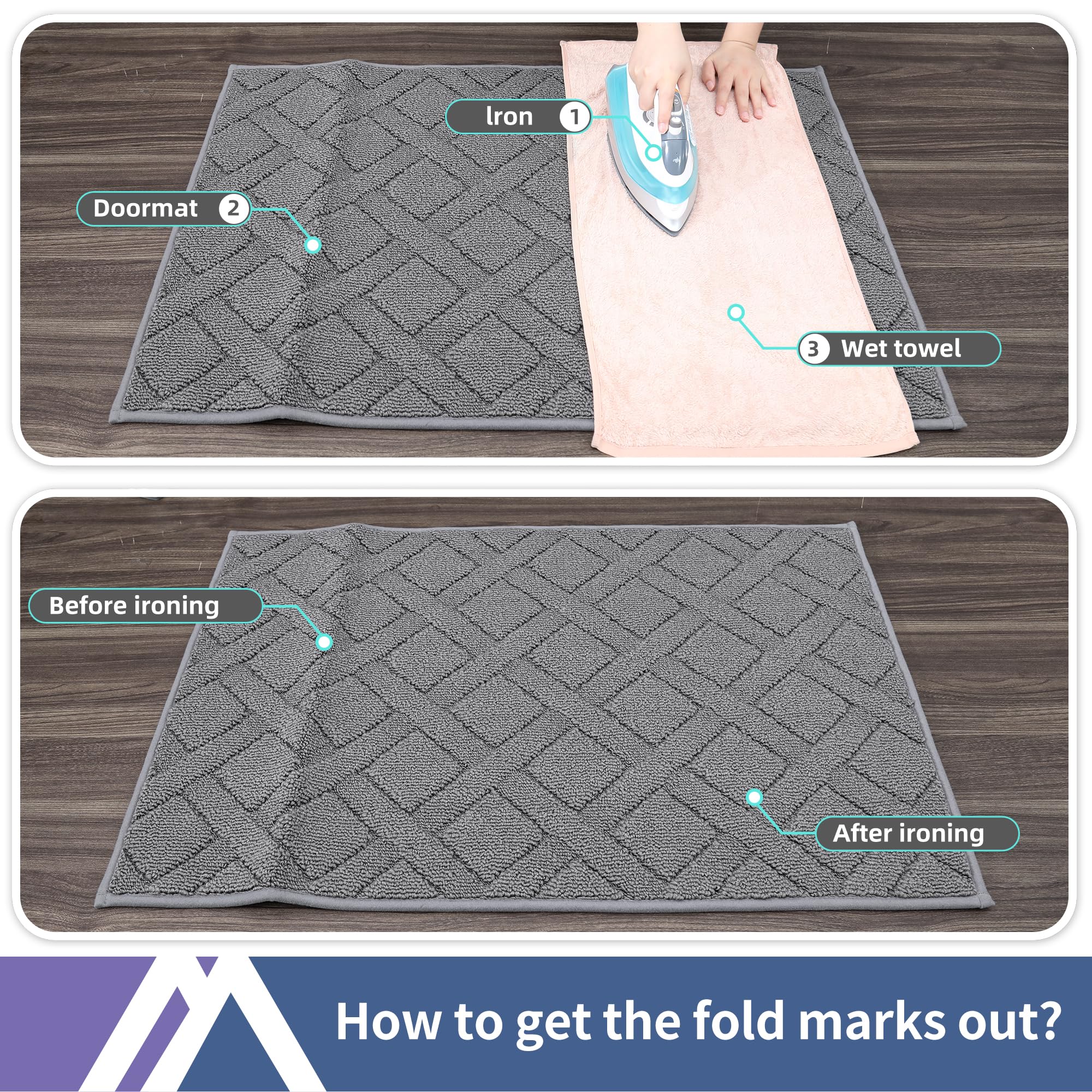 Iron 1

Doormat 2

3 Wet towel

Before ironing

After ironing

How to get the fold marks out?