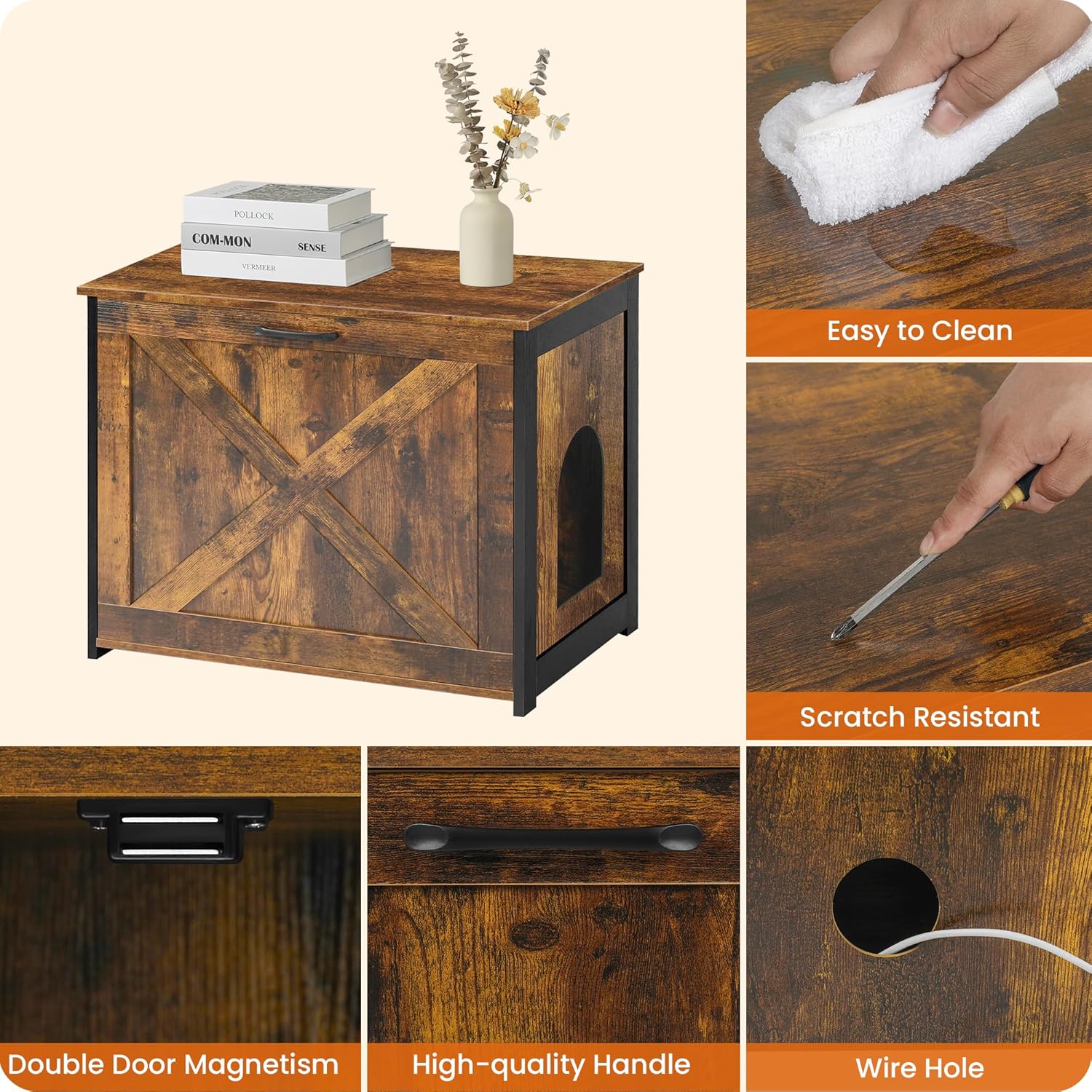 POLLOCK
COM-MON SENSE
VERMEER

Easy to Clean

Scratch Resistant

Double Door Magnetism

High-quality Handle

Wire Hole