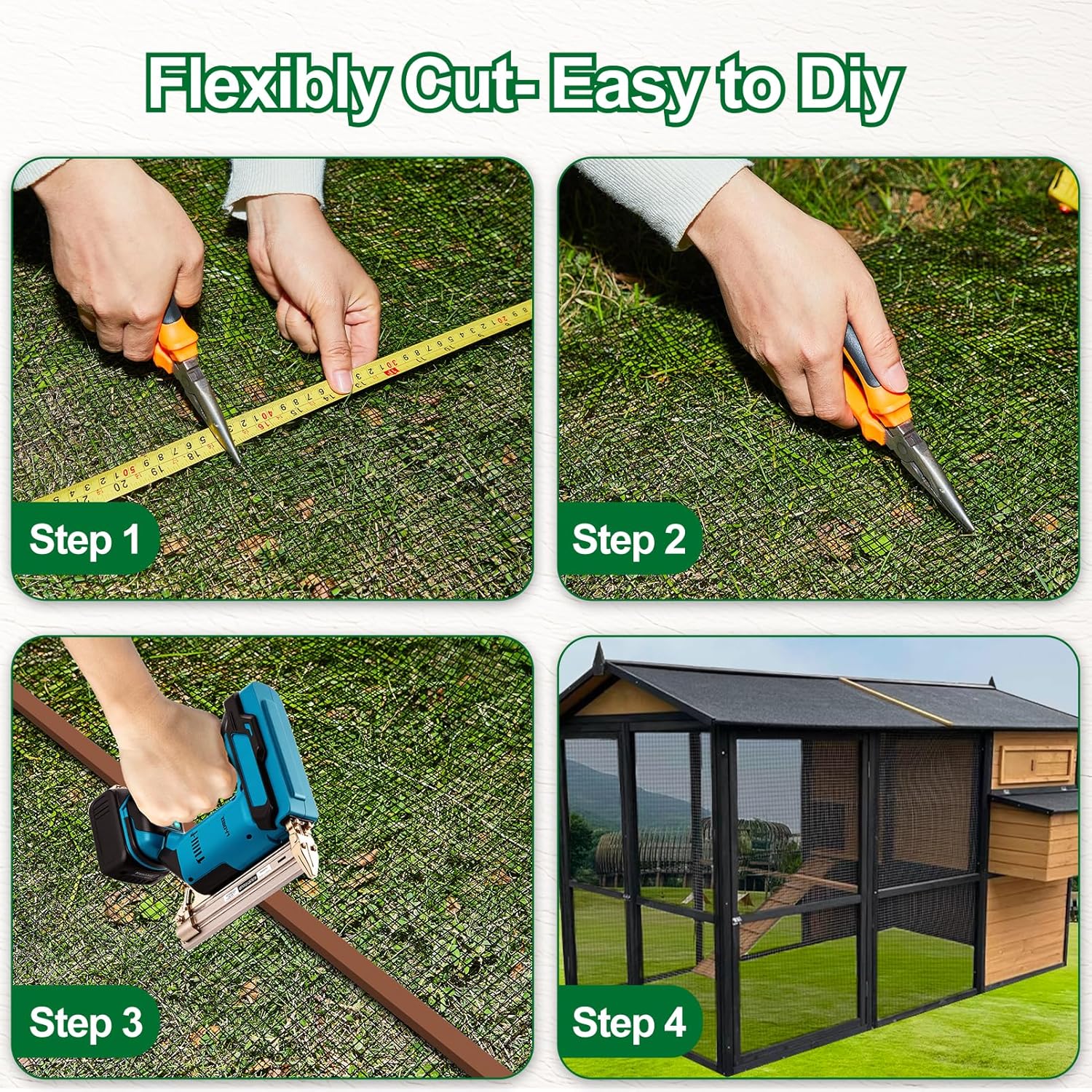 Flexibly Cut- Easy to Diy

Step 1

Step 2

Step 3

Step 4