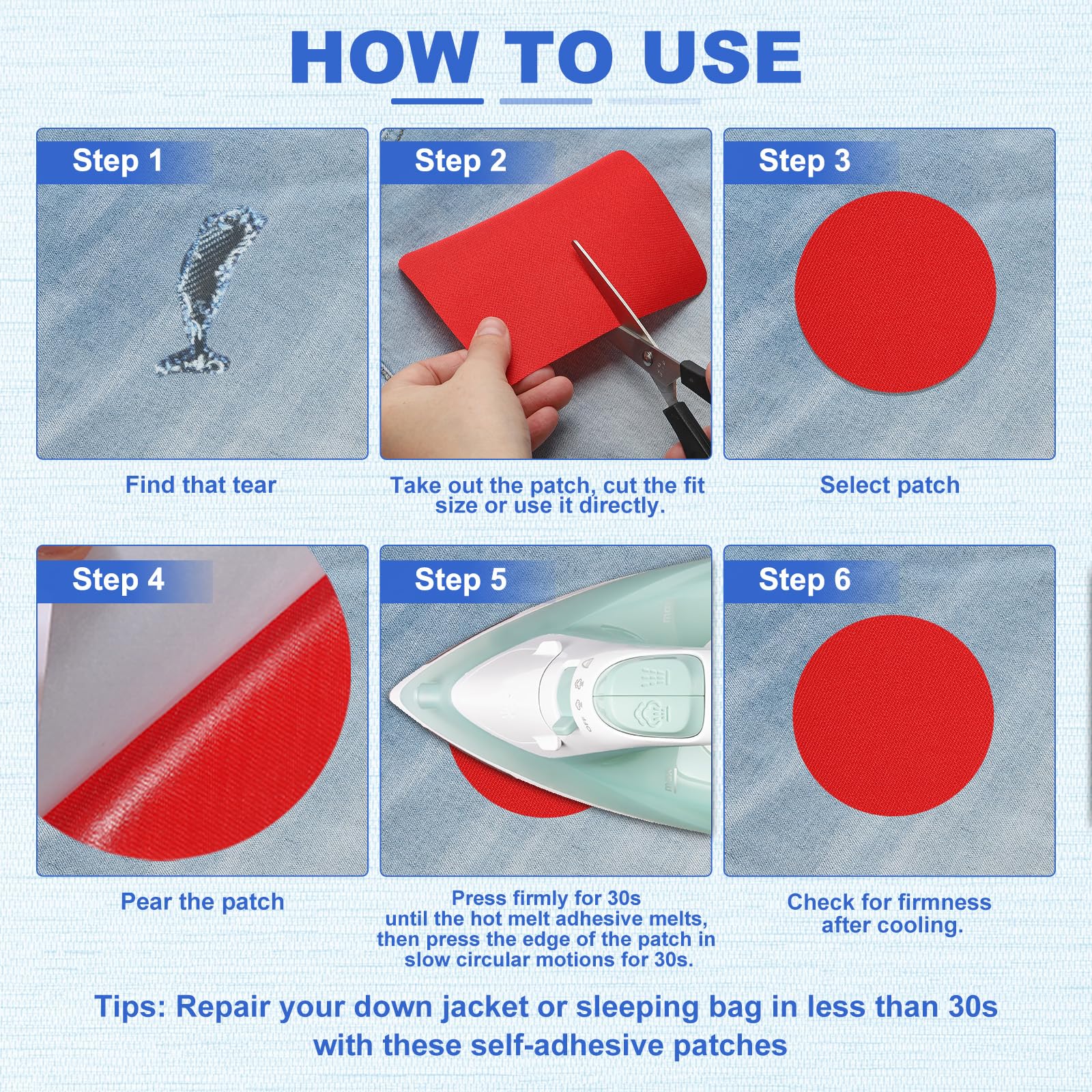 HOW TO USE

Step 1

Find that tear

Step 2

Take out the patch, cut the fit size or use it directly.

Step 3

Select patch

Step 4

Pear the patch

Step 5

Press firmly for 30s until the hot melt adhesive melts, then press the edge of the patch in slow circular motions for 30s.

Step 6

Check for firmness after cooling.

Tips: Repair your down jacket or sleeping bag in less than 30s with these self-adhesive patches