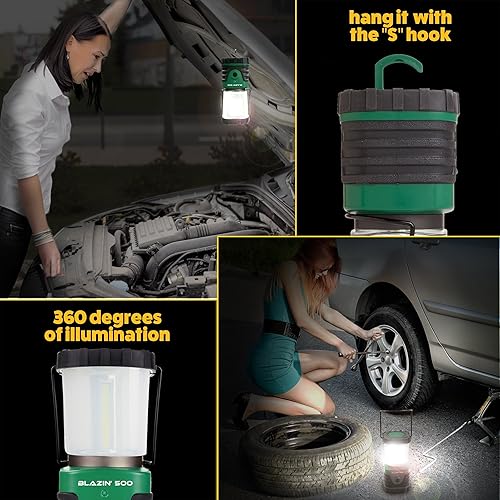 hang it with the "S" hook

360 degrees of illumination

BLAZIN' 500