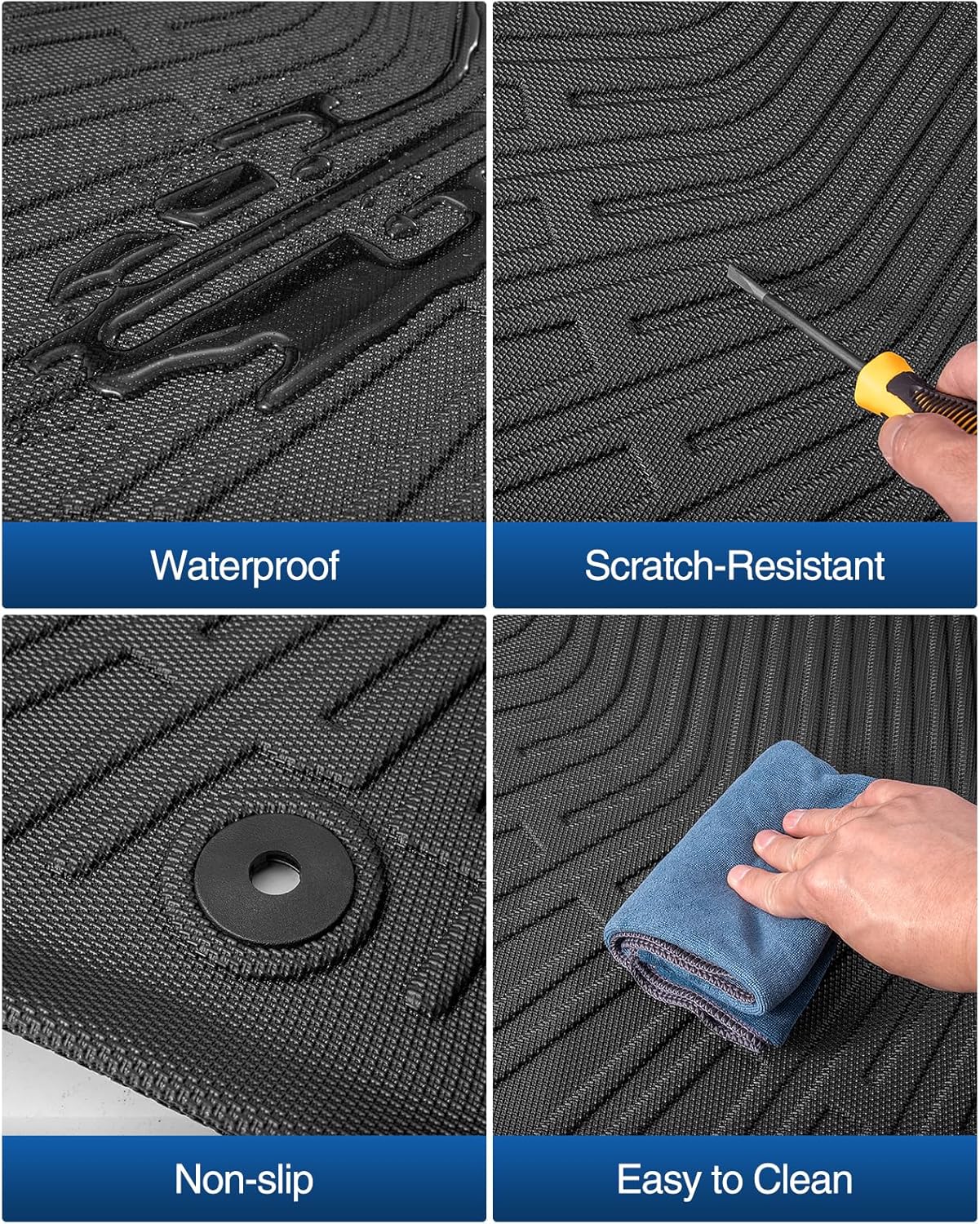 Waterproof

Scratch-Resistant

Non-slip

Easy to Clean