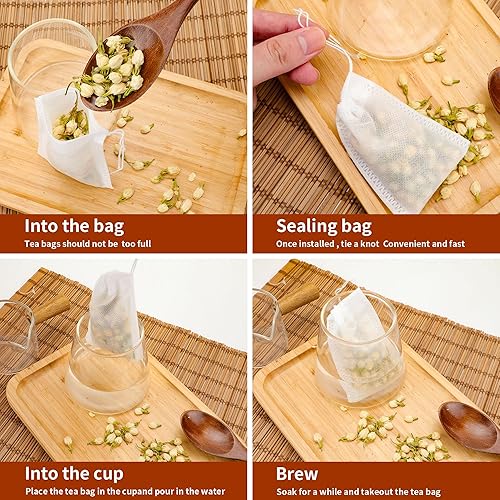 Into the bag
Tea bags should not be too full

Sealing bag
Once installed , tie a knot Convenient and fast

Into the cup
Place the tea bag in the cupand pour in the water

Brew
Soak for a while and takeout the tea bag