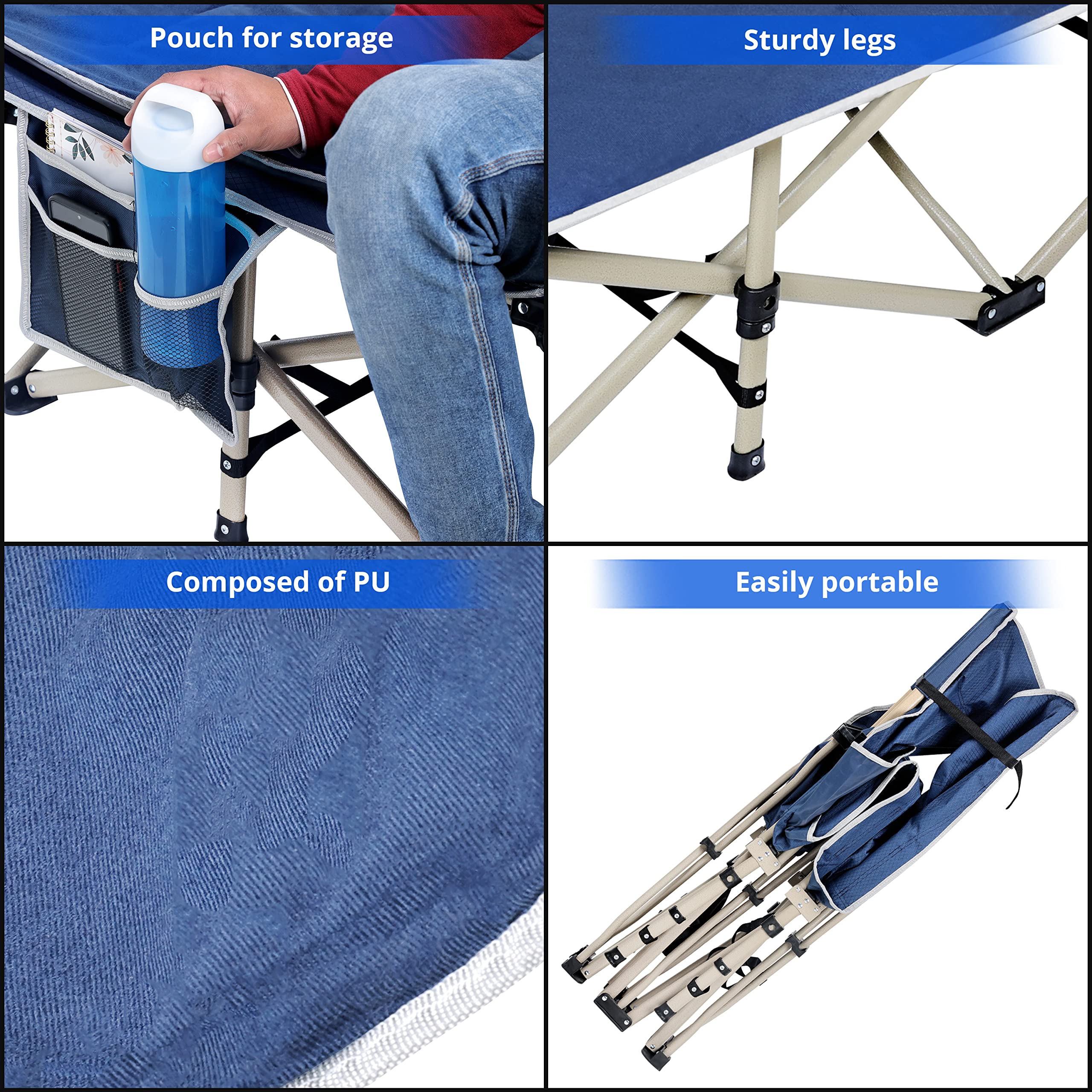 Pouch for storage

Sturdy legs

Composed of PU

Easily portable