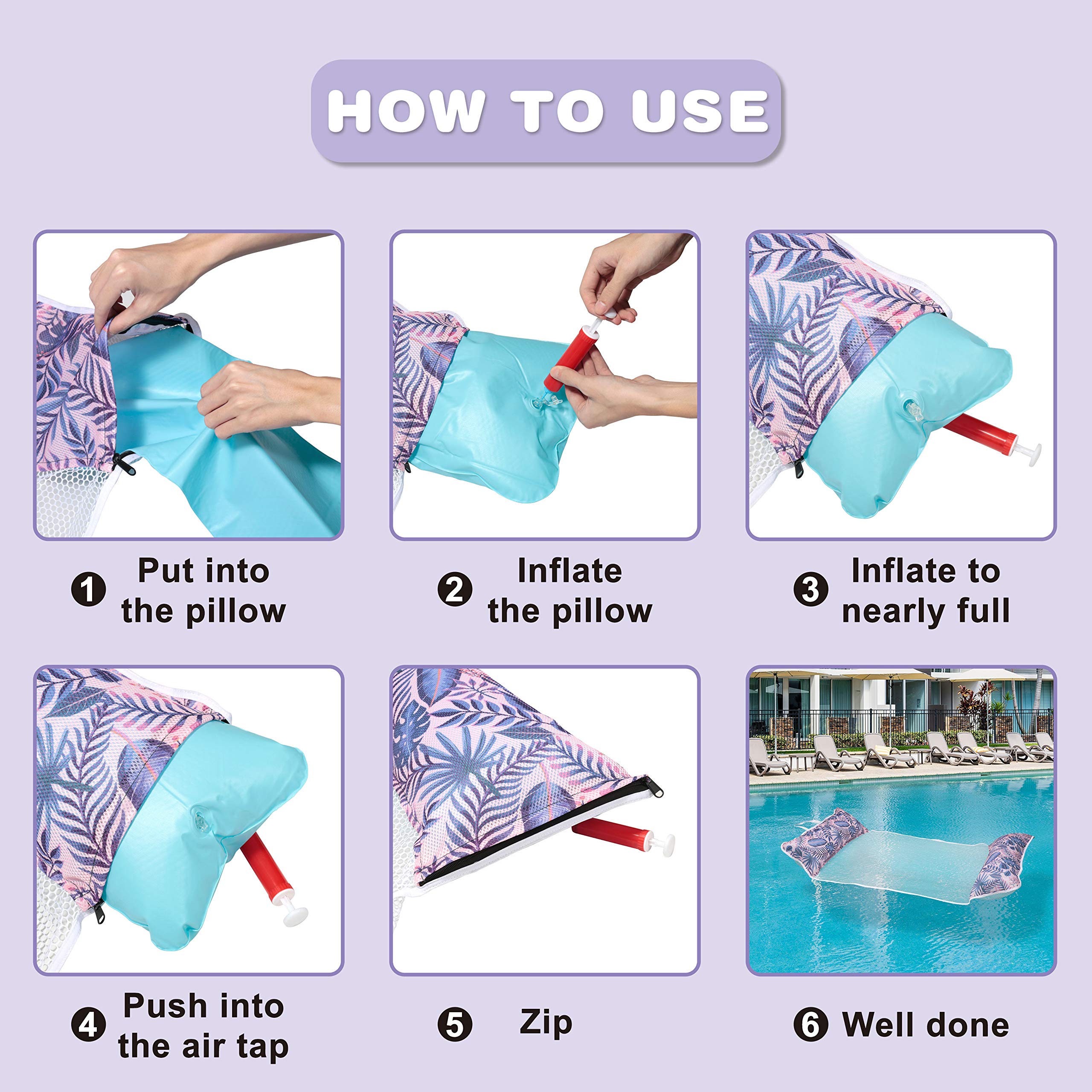 HOW TO USE

1 Put into the pillow

2 Inflate the pillow

3 Inflate to nearly full

4 Push into the air tap

5 Zip

6 Well done