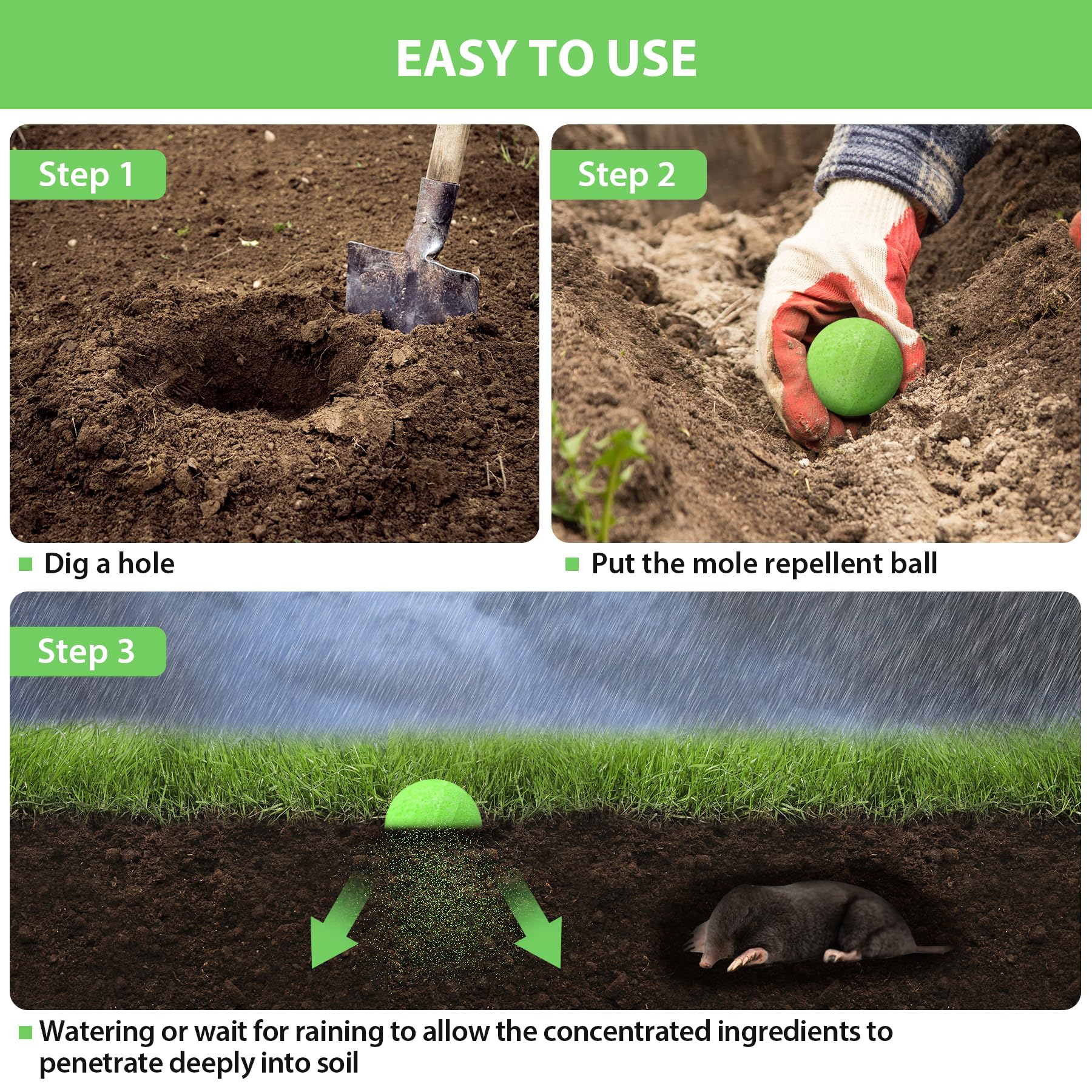 EASY TO USE

Step 1

Dig a hole

Step 2

Put the mole repellent ball

Step 3

Watering or wait for raining to allow the concentrated ingredients to penetrate deeply into soil