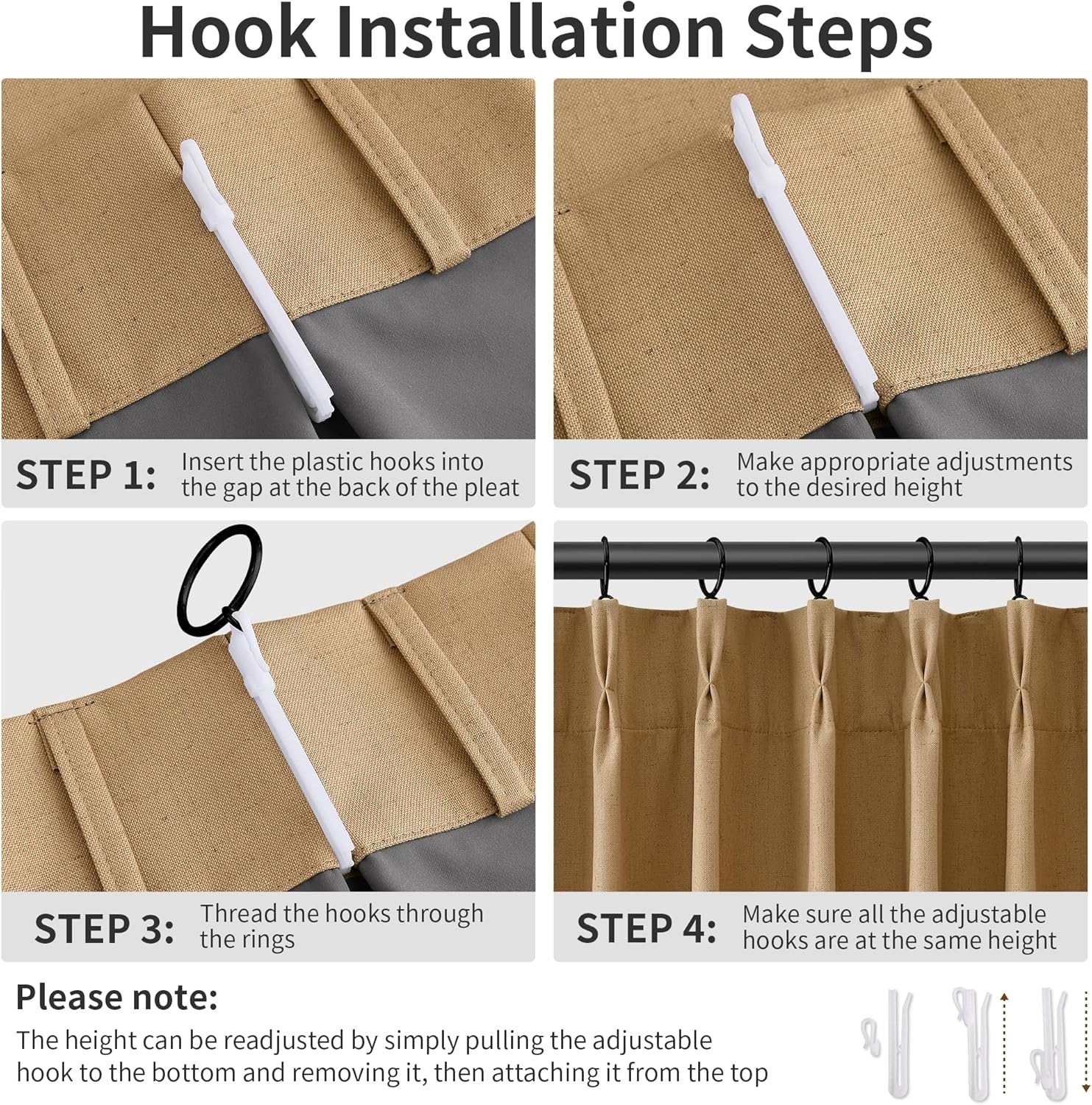 Hook Installation Steps

STEP 1: Insert the plastic hooks into the gap at the back of the pleat

STEP 2: Make appropriate adjustments to the desired height

STEP 3: Thread the hooks through the rings

STEP 4: Make sure all the adjustable hooks are at the same height

Please note:
The height can be readjusted by simply pulling the adjustable hook to the bottom and removing it, then attaching it from the top