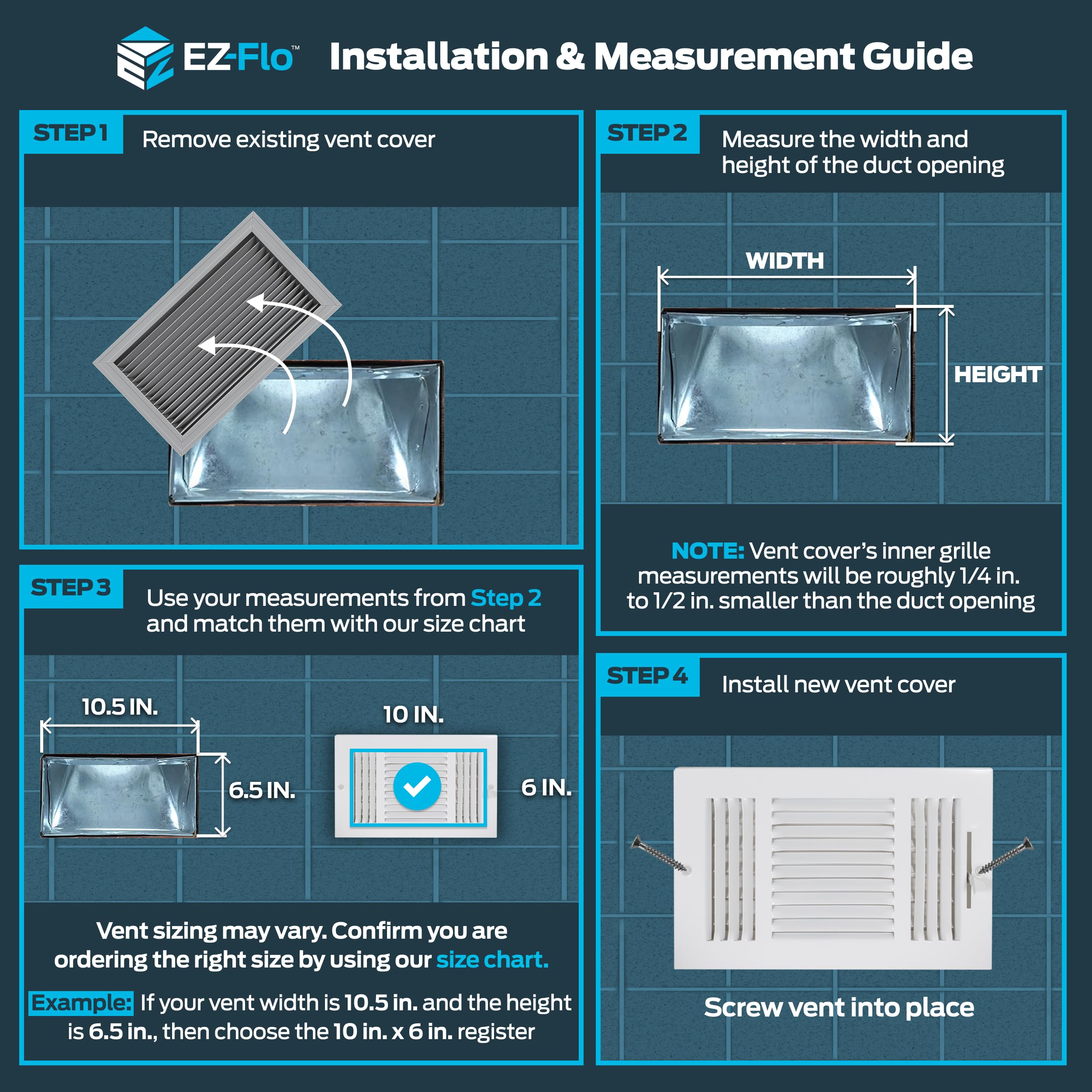 EZ-Flo™ Installation & Measurement Guide

STEP 1 Remove existing vent cover

STEP 2 Measure the width and height of the duct opening

WIDTH

HEIGHT

NOTE: Vent cover's inner grille measurements will be roughly 1/4 in. to 1/2 in. smaller than the duct opening

STEP 3 Use your measurements from Step 2 and match them with our size chart

10.5 IN.

6.5 IN.

10 IN.

6 IN.

Vent sizing may vary. Confirm you are ordering the right size by using our size chart.

Example: If your vent width is 10.5 in. and the height is 6.5 in., then choose the 10 in. x 6 in. register

STEP 4 Install new vent cover

Screw vent into place