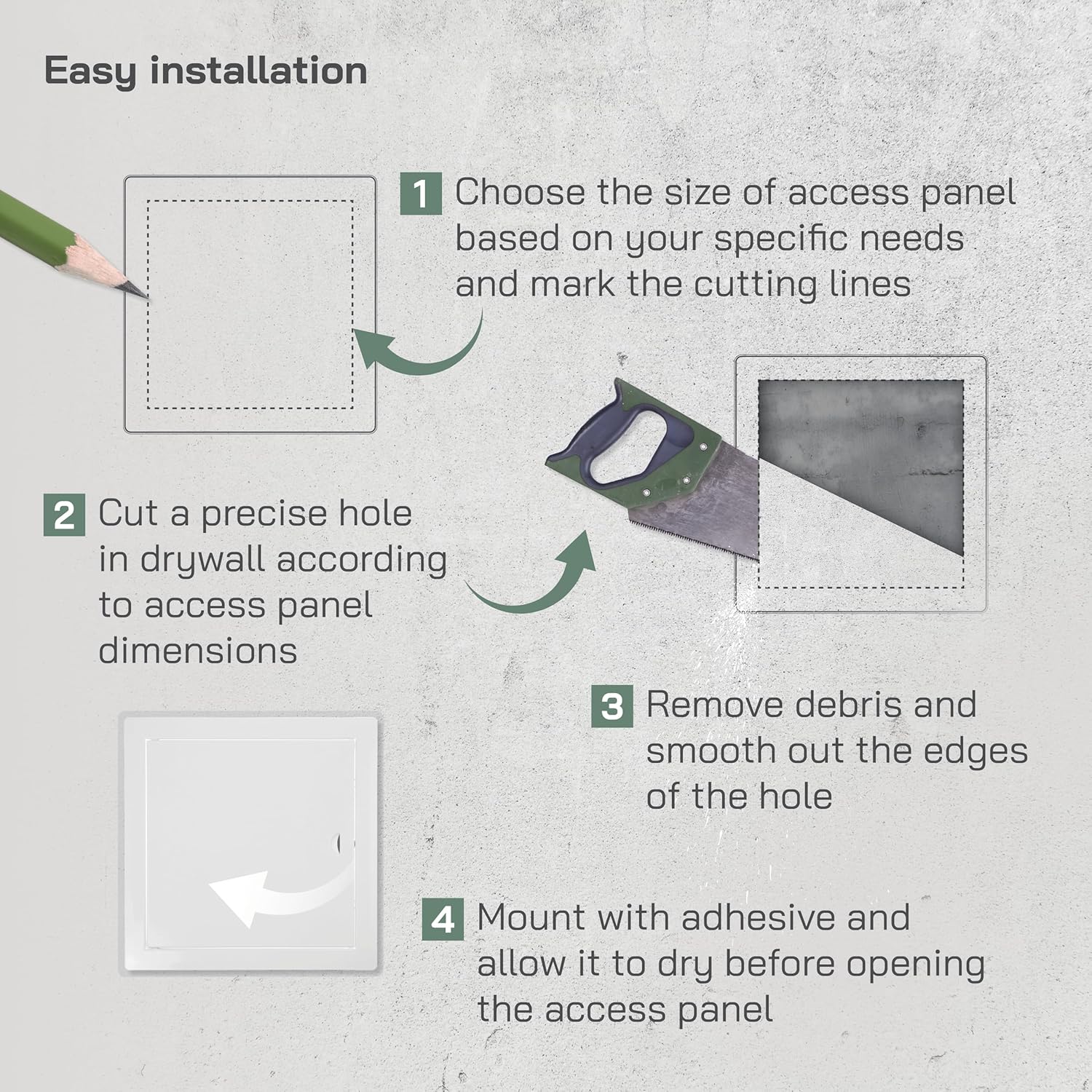 Easy installation

1 Choose the size of access panel based on your specific needs and mark the cutting lines

2 Cut a precise hole in drywall according to access panel dimensions

3 Remove debris and smooth out the edges of the hole

4 Mount with adhesive and allow it to dry before opening the access panel