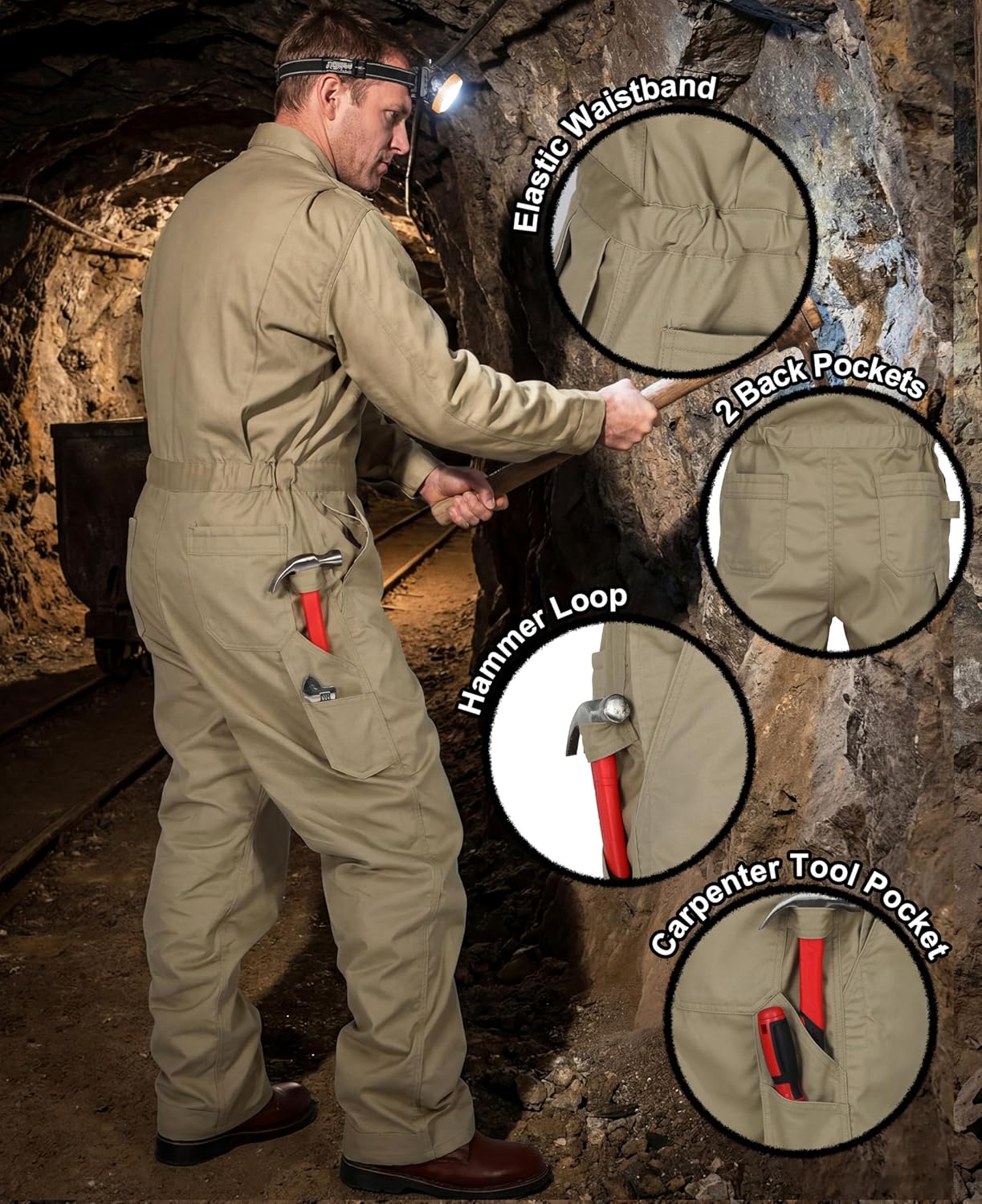 Elastic Waistband

2 Back Pockets

Hammer Loop

Carpenter Tool Pocket