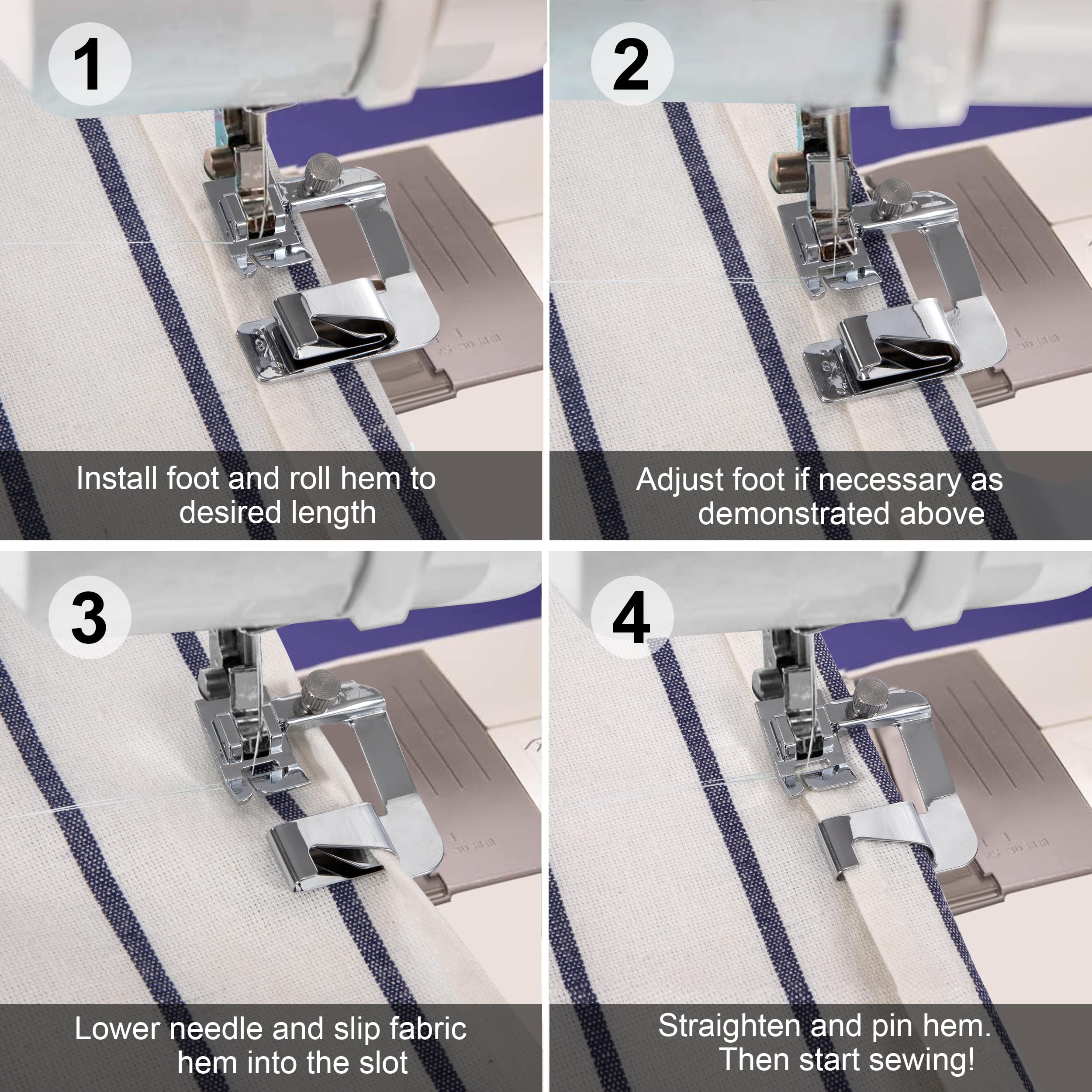 1

Install foot and roll hem to desired length

2

Adjust foot if necessary as demonstrated above

3

Lower needle and slip fabric hem into the slot

4

Straighten and pin hem. Then start sewing!