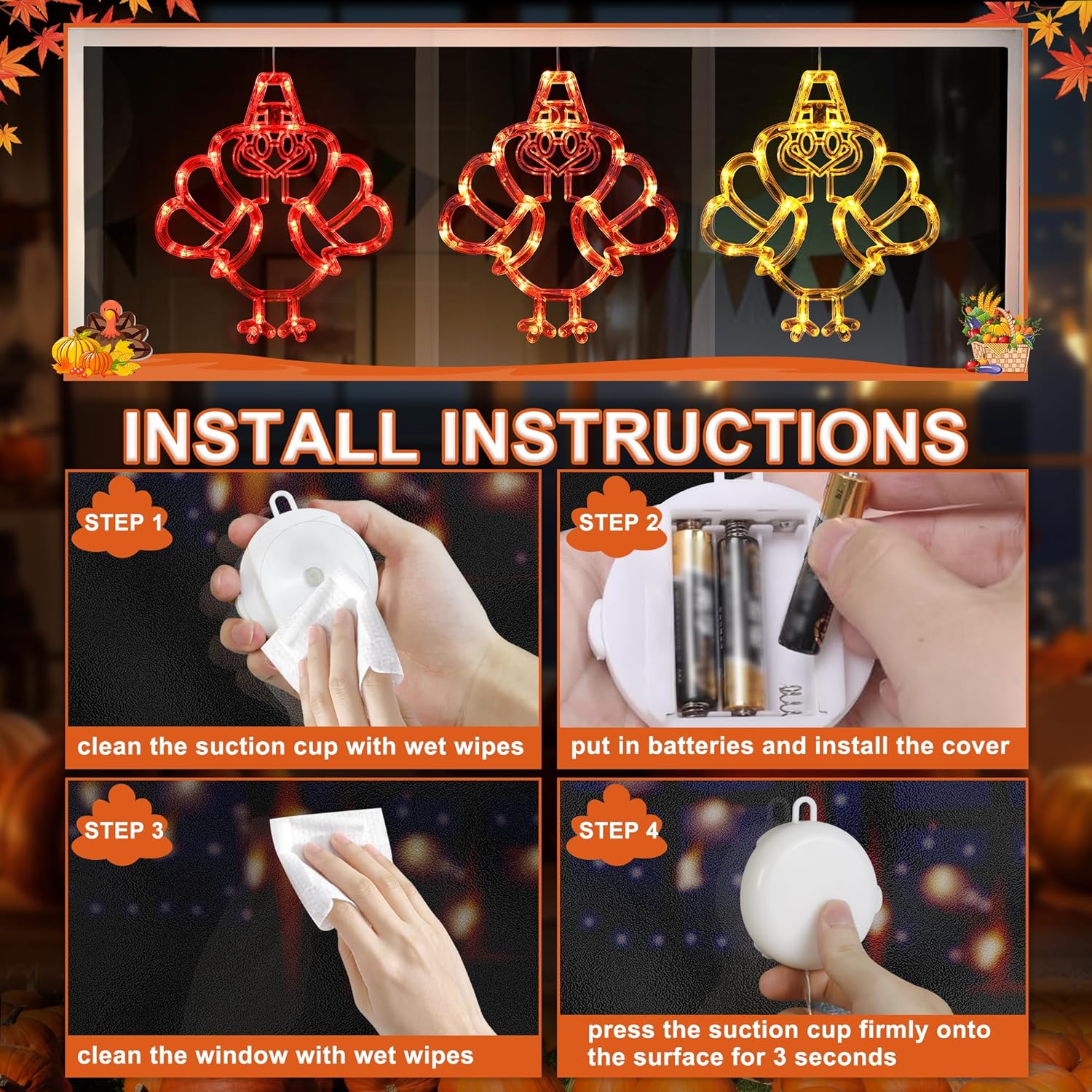 INSTALL INSTRUCTIONS

STEP 1

clean the suction cup with wet wipes

STEP 2

put in batteries and install the cover

STEP 3

clean the window with wet wipes

STEP 4

press the suction cup firmly onto the surface for 3 seconds