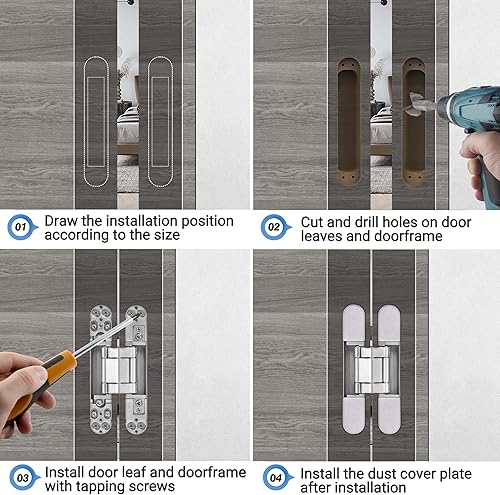 01 Draw the installation position according to the size

02 Cut and drill holes on door leaves and doorframe

03 Install door leaf and doorframe with tapping screws

04 Install the dust cover plate after installation