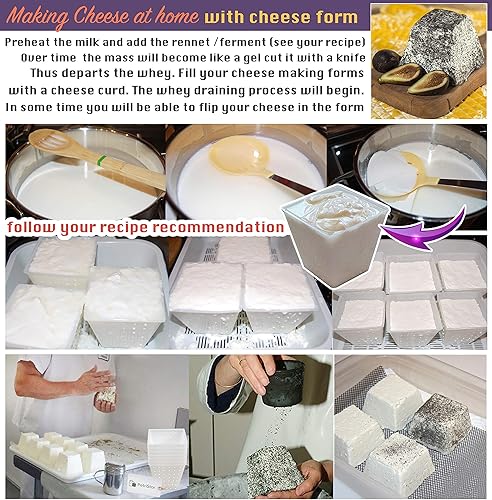 Making Cheese at home with cheese form

Preheat the milk and add the rennet /ferment (see your recipe) Over time the mass will become like a gel cut it with a knife Thus departs the whey. Fill your cheese making forms with a cheese curd. The whey draining process will begin. In some time you will be able to flip your cheese in the form

follow your recipe recommendation