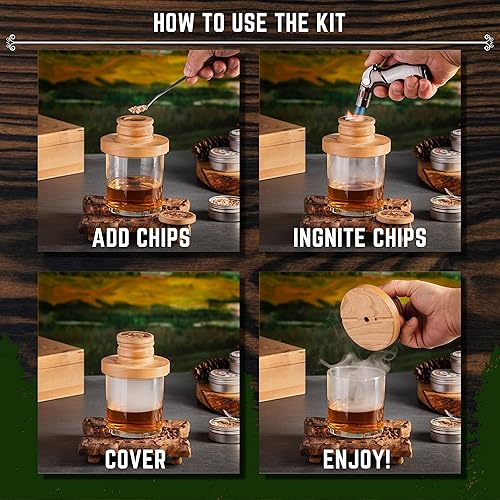 HOW TO USE THE KIT

ADD CHIPS

INGNITE CHIPS

COVER

ENJOY!