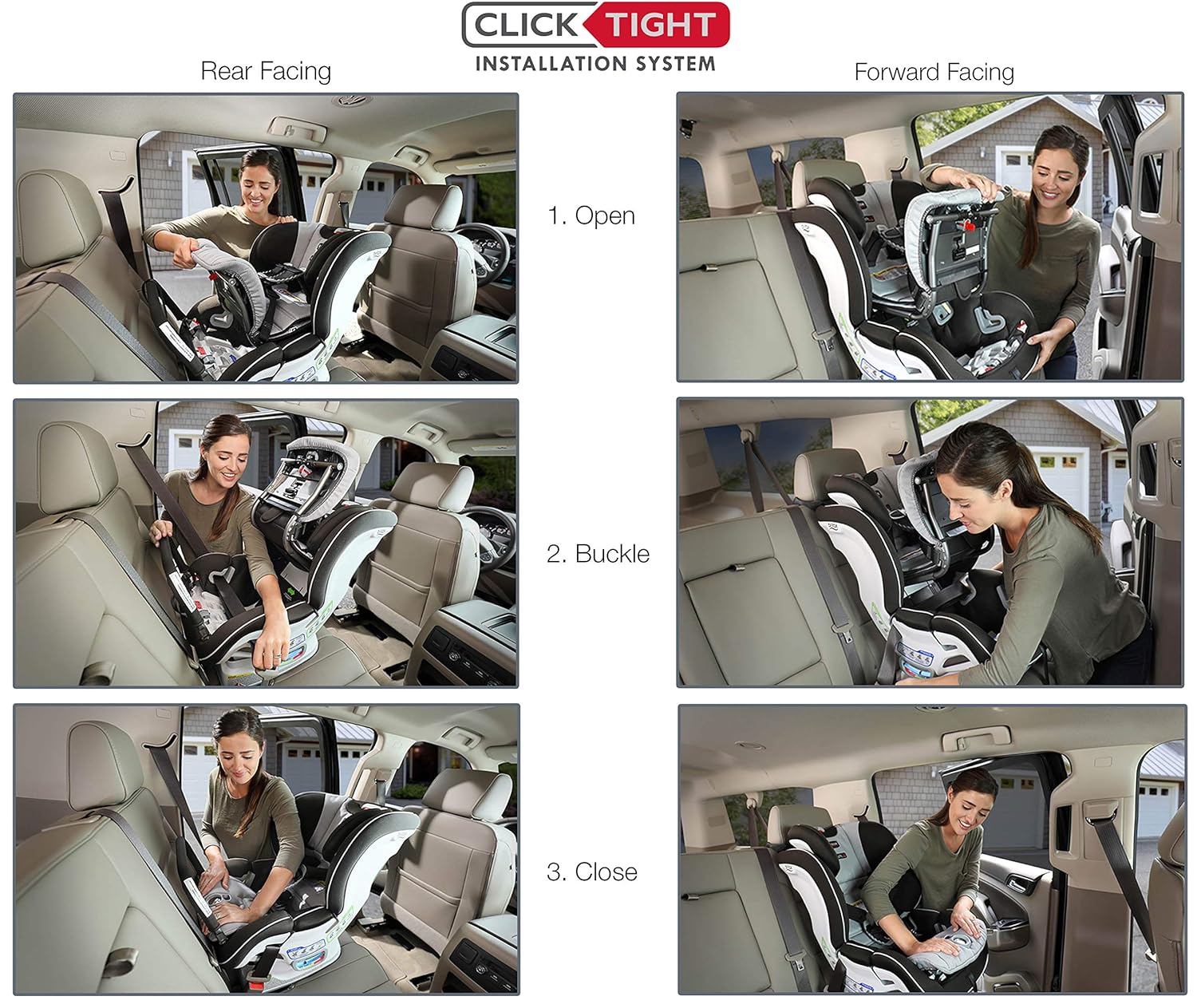 CLICK TIGHT
INSTALLATION SYSTEM

Rear Facing

Forward Facing

1. Open

2. Buckle

3. Close