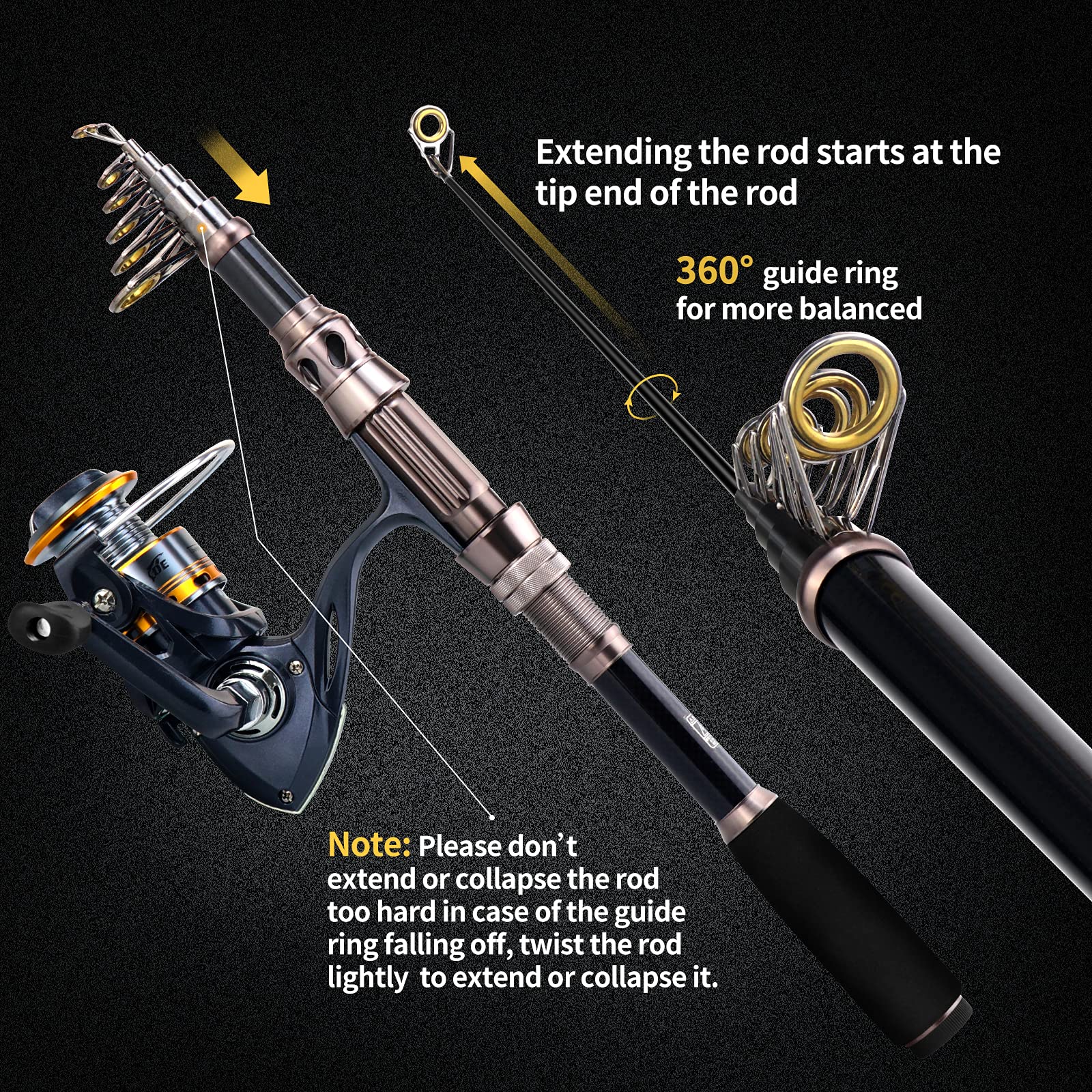 Extending the rod starts at the tip end of the rod

360° guide ring for more balanced

Note: Please don't extend or collapse the rod too hard in case of the guide ring falling off, twist the rod lightly to extend or collapse it.