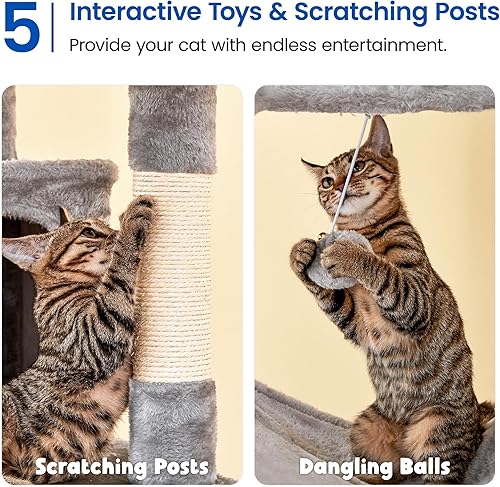 5 Interactive Toys & Scratching Posts

Provide your cat with endless entertainment.

Scratching Posts

Dangling Balls