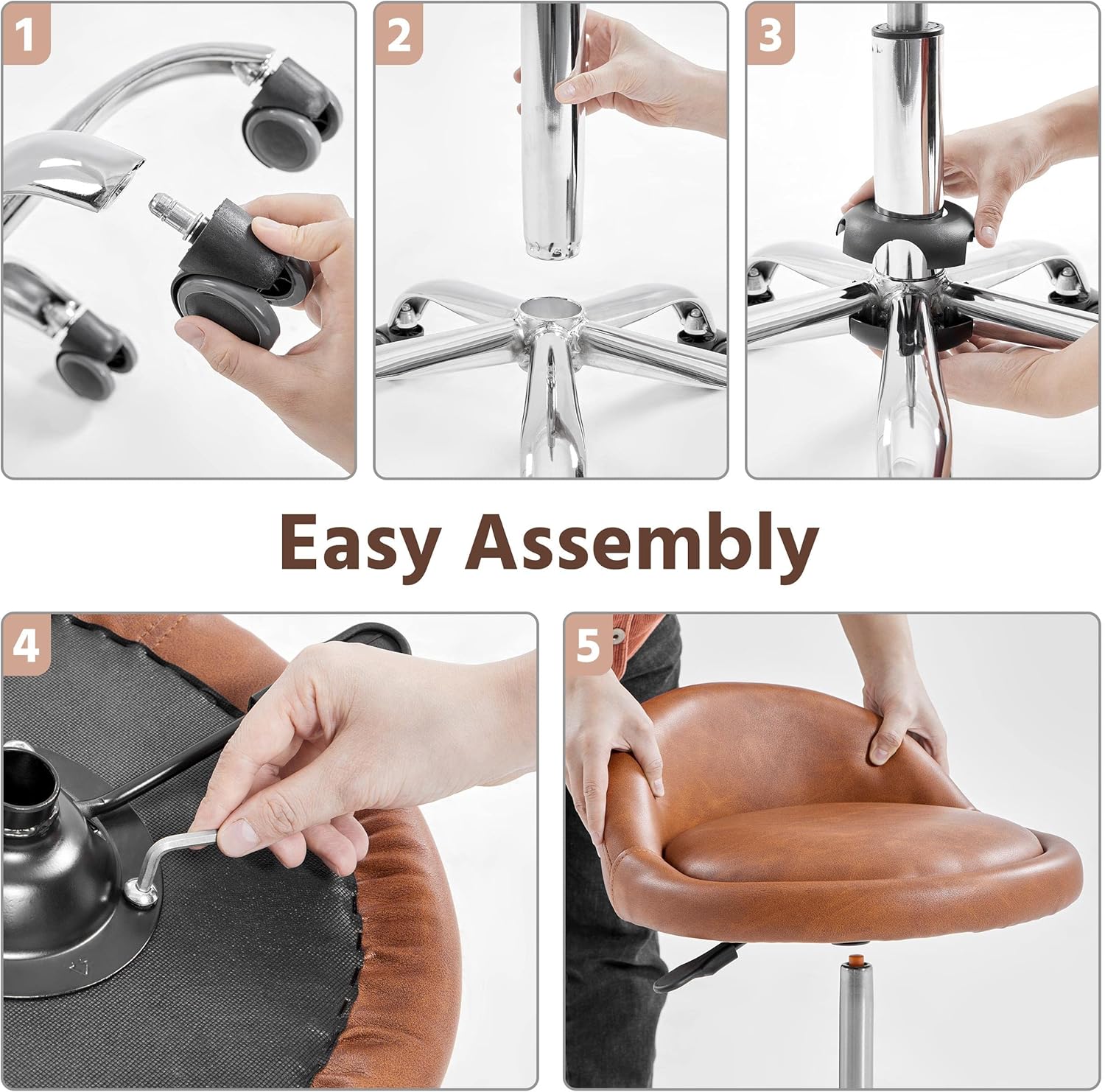 1

2

3

Easy Assembly

4

5