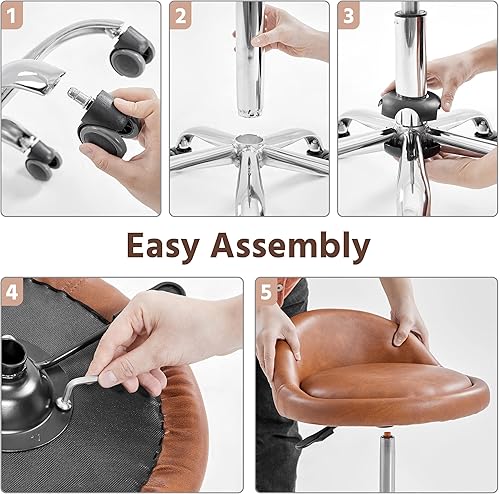 1

2

3

Easy Assembly

4

5