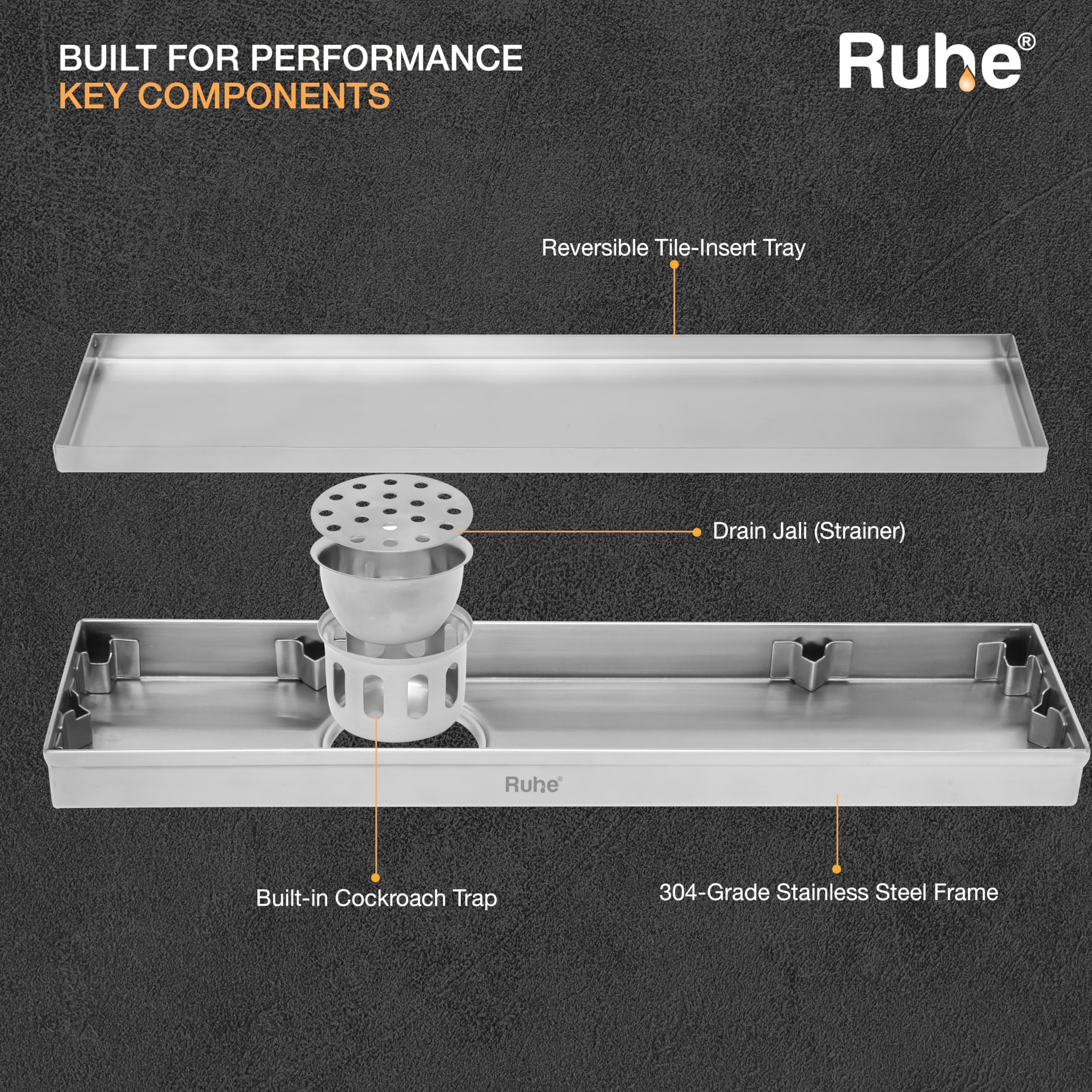 BUILT FOR PERFORMANCE
KEY COMPONENTS

Ruhe®

Reversible Tile-Insert Tray

Drain Jali (Strainer)

Ruhe®

Built-in Cockroach Trap

304-Grade Stainless Steel Frame