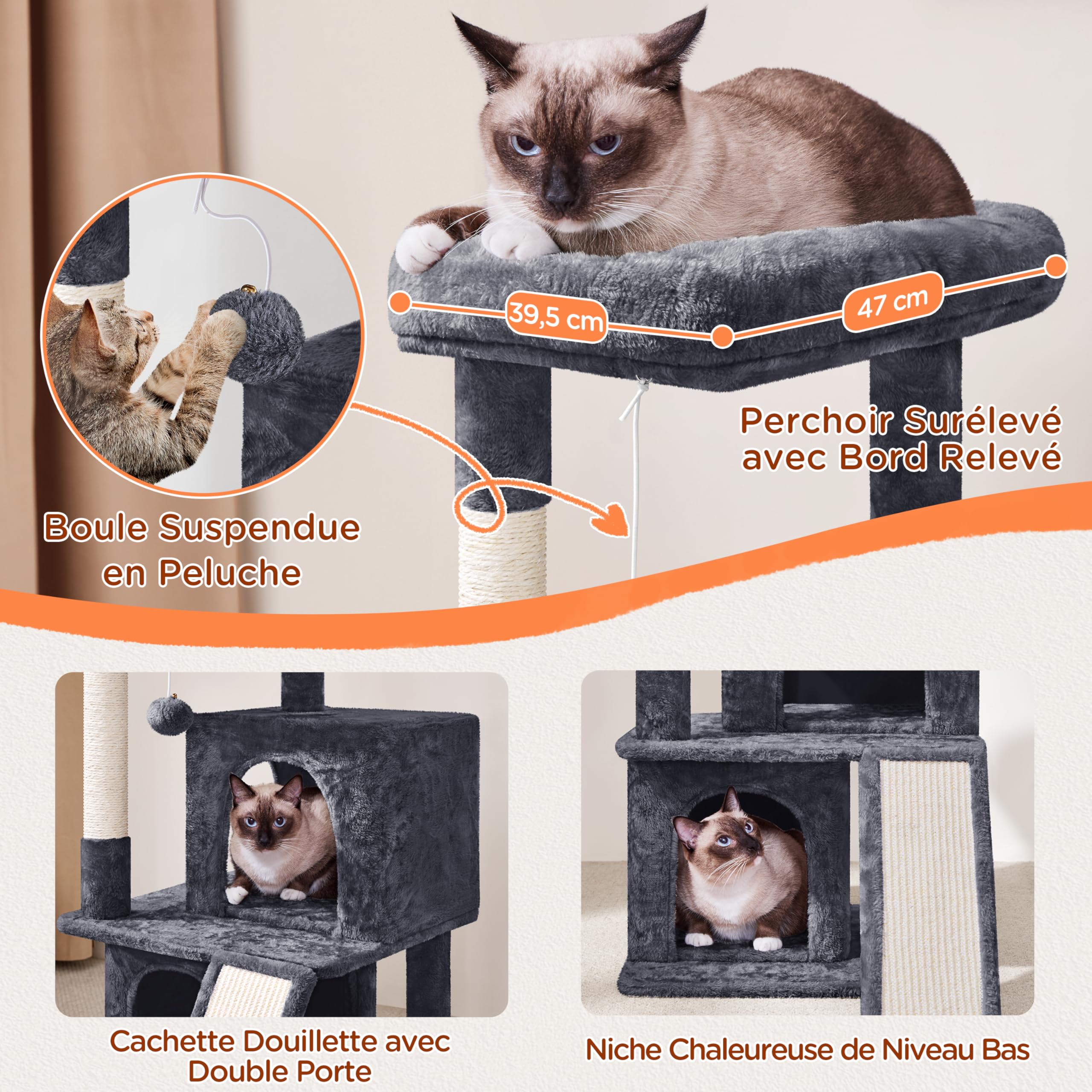 39,5 cm

47 cm

Perchoir Surélevé avec Bord Relevé

Boule Suspendue en Peluche

Cachette Douillette avec Double Porte

Niche Chaleureuse de Niveau Bas