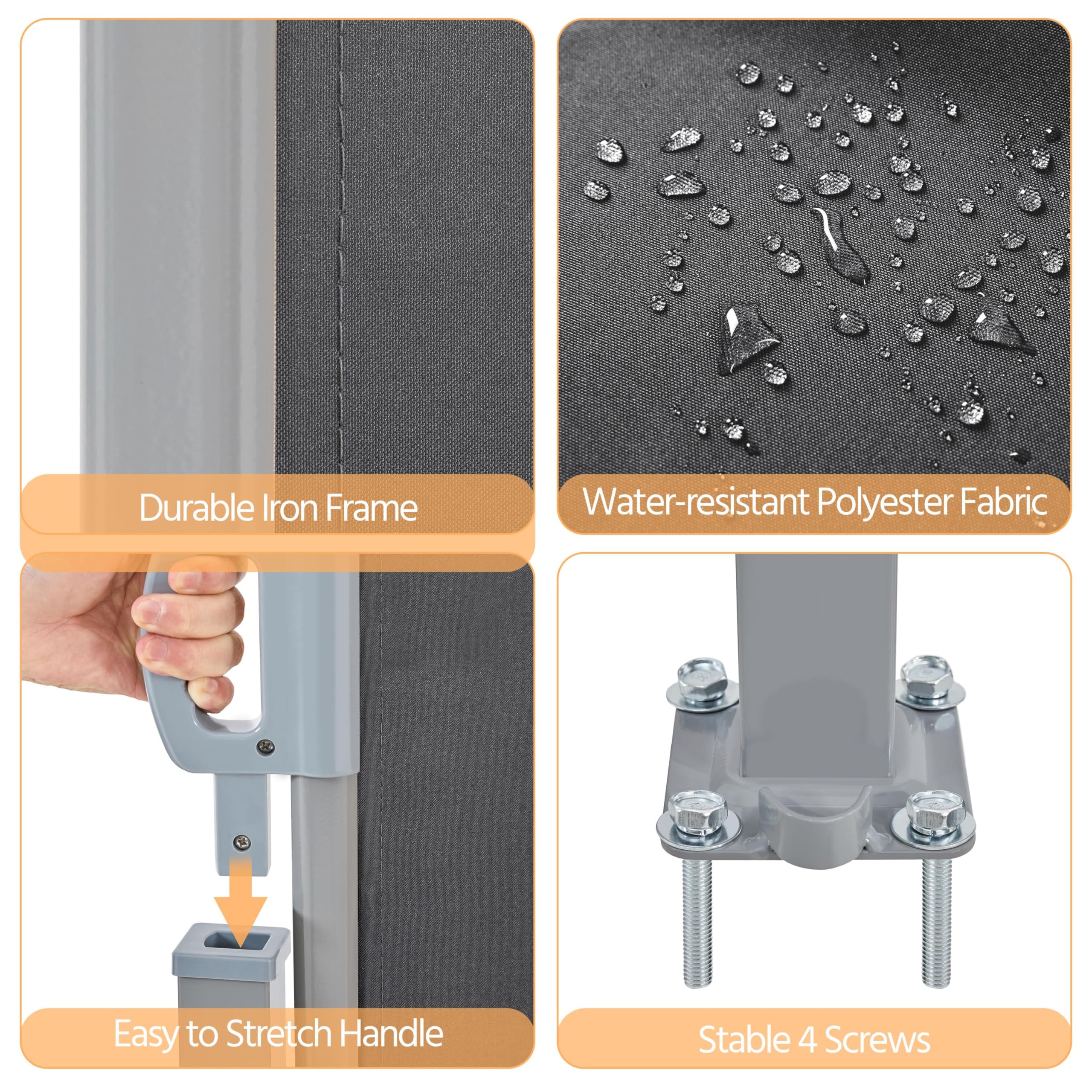 Durable Iron Frame

Water-resistant Polyester Fabric

Easy to Stretch Handle

Stable 4 Screws