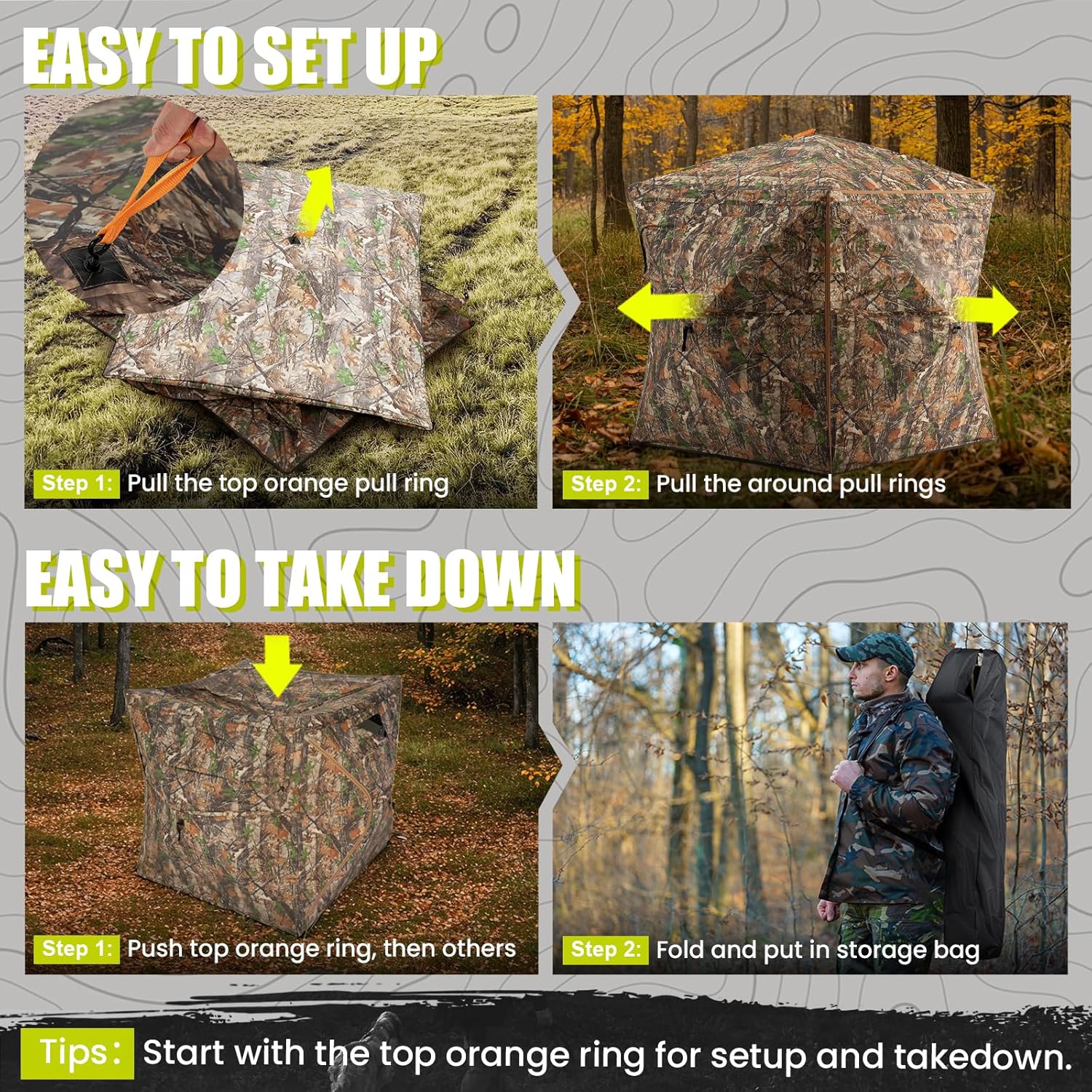 EASY TO SET UP

Step 1: Pull the top orange pull ring

Step 2: Pull the around pull rings

EASY TO TAKE DOWN

Step 1: Push top orange ring, then others

Step 2: Fold and put in storage bag

Tips: Start with the top orange ring for setup and takedown.