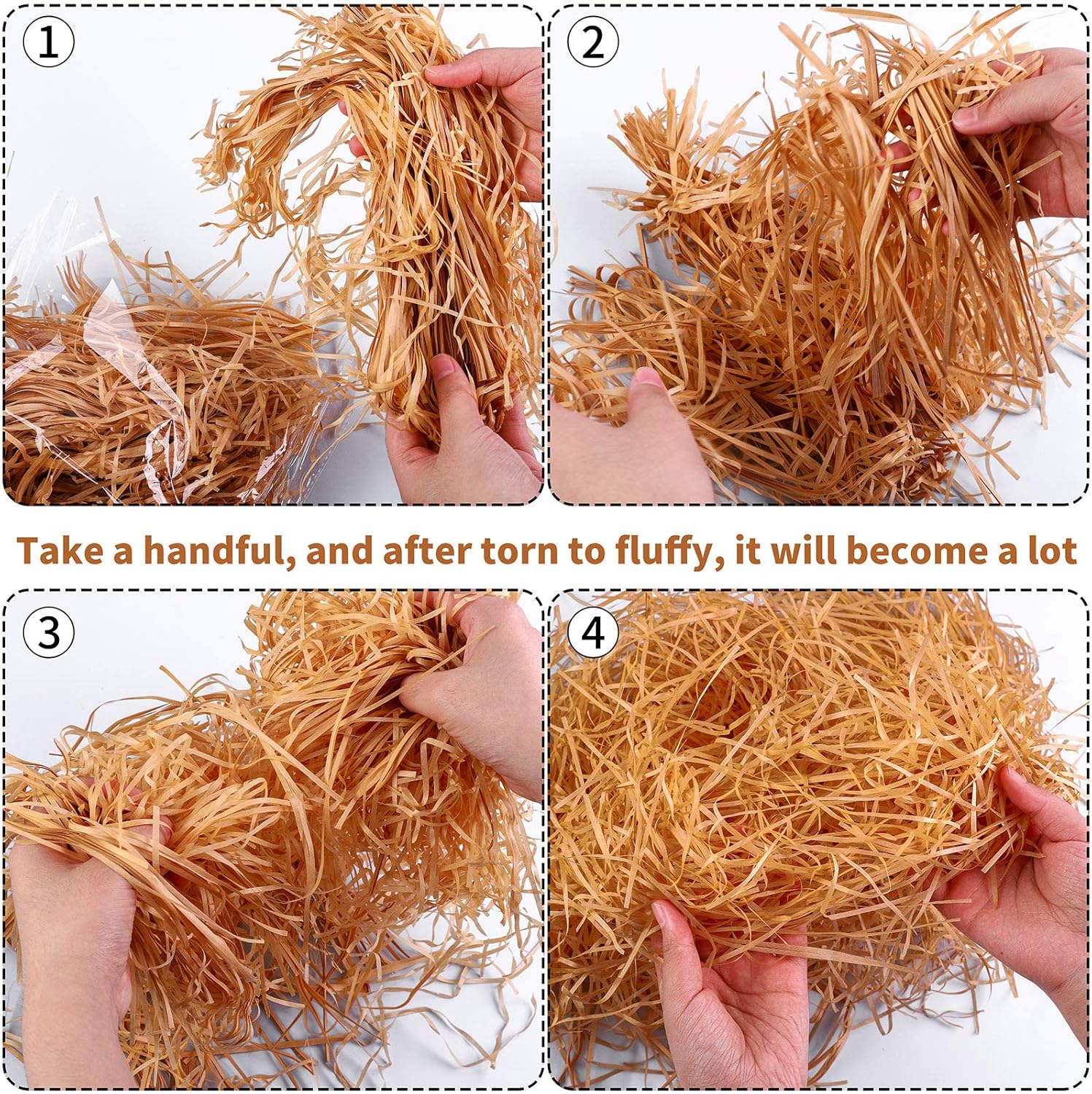 ①

②

Take a handful, and after torn to fluffy, it will become a lot

③

④