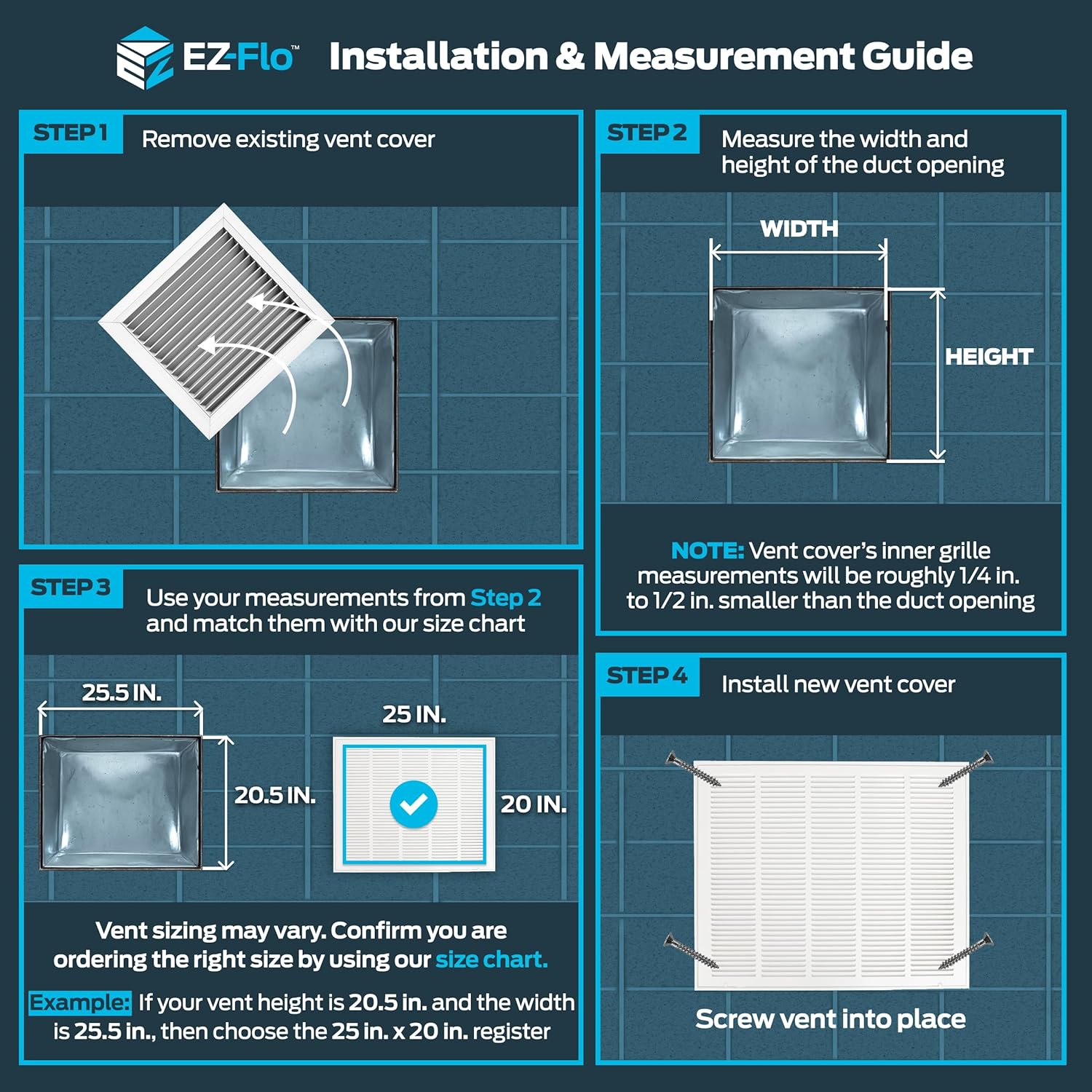 EZ-Flo™ Installation & Measurement Guide

STEP 1 Remove existing vent cover

STEP 2 Measure the width and height of the duct opening

WIDTH

HEIGHT

NOTE: Vent cover's inner grille measurements will be roughly 1/4 in. to 1/2 in. smaller than the duct opening

STEP 3 Use your measurements from Step 2 and match them with our size chart

25.5 IN.

20.5 IN.

25 IN.

20 IN.

Vent sizing may vary. Confirm you are ordering the right size by using our size chart.

Example: If your vent height is 20.5 in. and the width is 25.5 in., then choose the 25 in. x 20 in. register

STEP 4 Install new vent cover

Screw vent into place