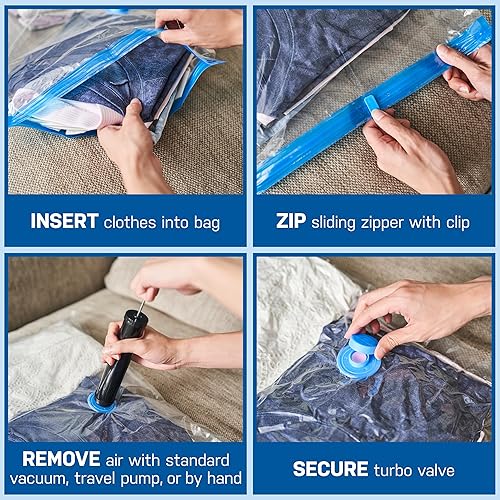 INSERT clothes into bag

ZIP sliding zipper with clip

REMOVE air with standard vacuum, travel pump, or by hand

SECURE turbo valve